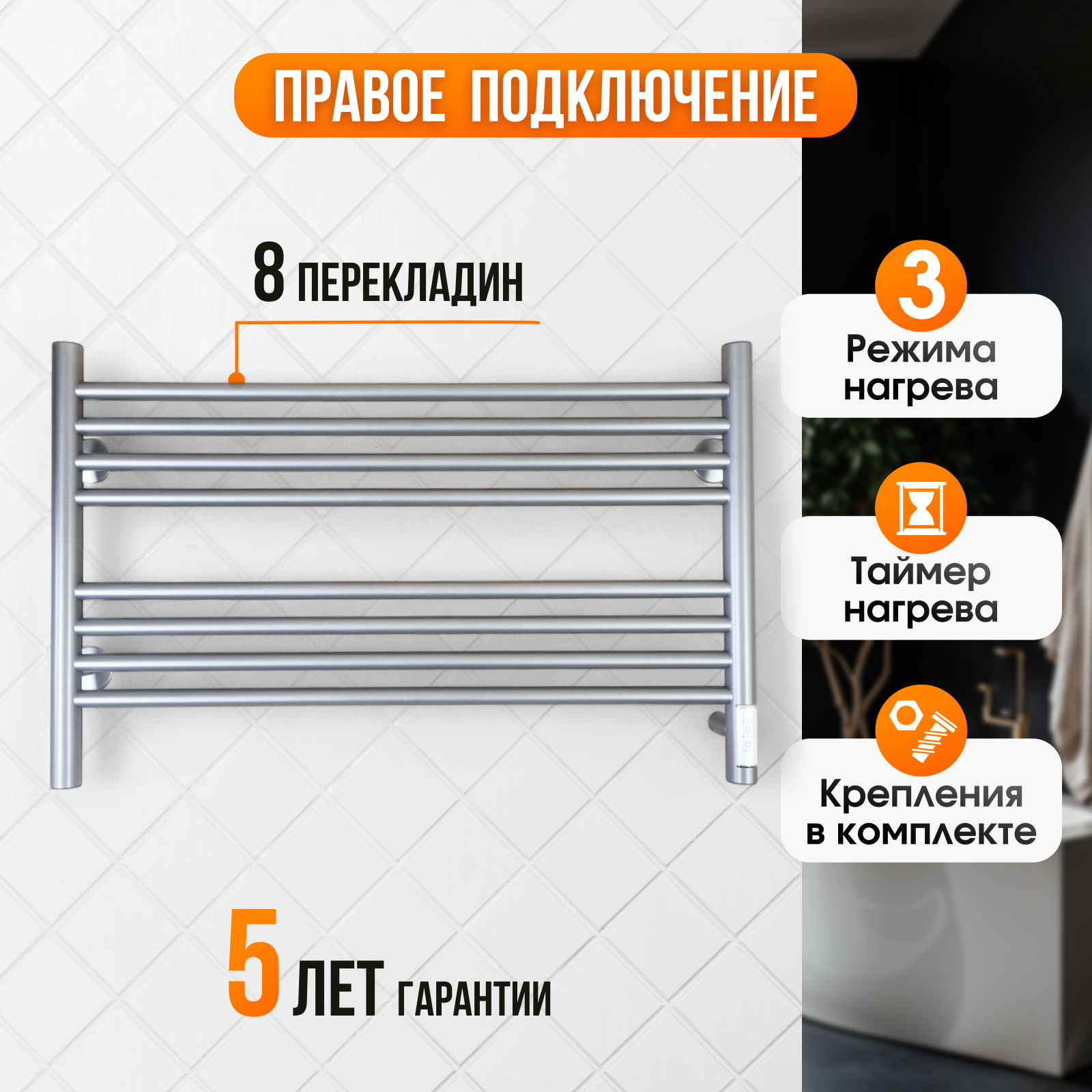 ПРАВОЕ ПОДКЛЮЧЕНИЕ

8 ПЕРЕКЛАДИН

3
Режима нагрева

Таймер нагрева

Крепления в комплекте

5 ЛЕТ ГАРАНТИИ