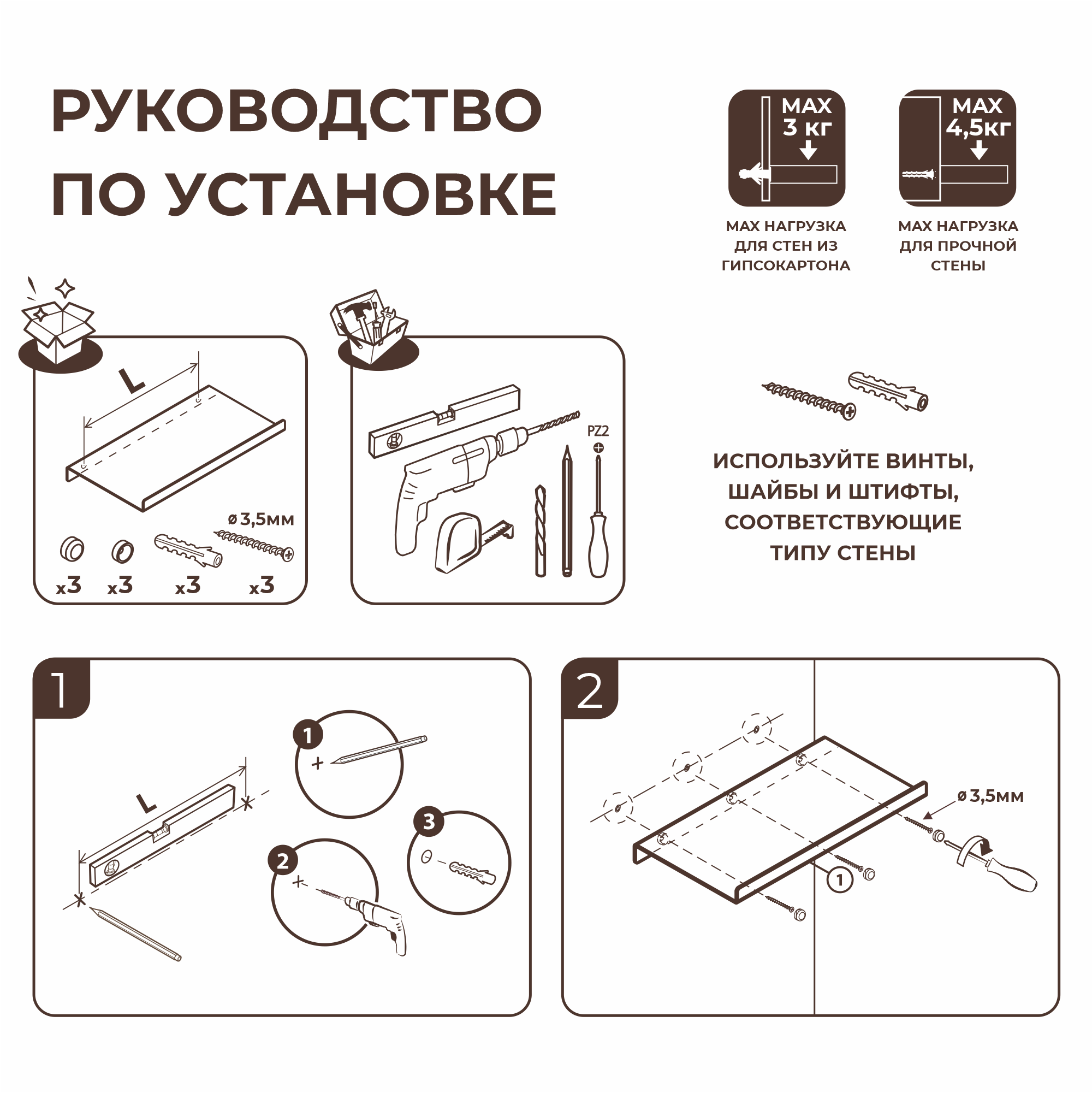 РУКОВОДСТВО ПО УСТАНОВКЕ

MAX 3 кг

MAX НАГРУЗКА ДЛЯ СТЕН ИЗ ГИПСОКАРТОНА

MAX 4,5кг

MAX НАГРУЗКА ДЛЯ ПРОЧНОЙ СТЕНЫ

L

ø 3,5мм

x3 x3 x3 x3

PZ2

ИСПОЛЬЗУЙТЕ ВИНТЫ, ШАЙБЫ И ШТИФТЫ, СООТВЕТСТВУЮЩИЕ ТИПУ СТЕНЫ

1

L

1

2

3

2

ø 3,5мм

1