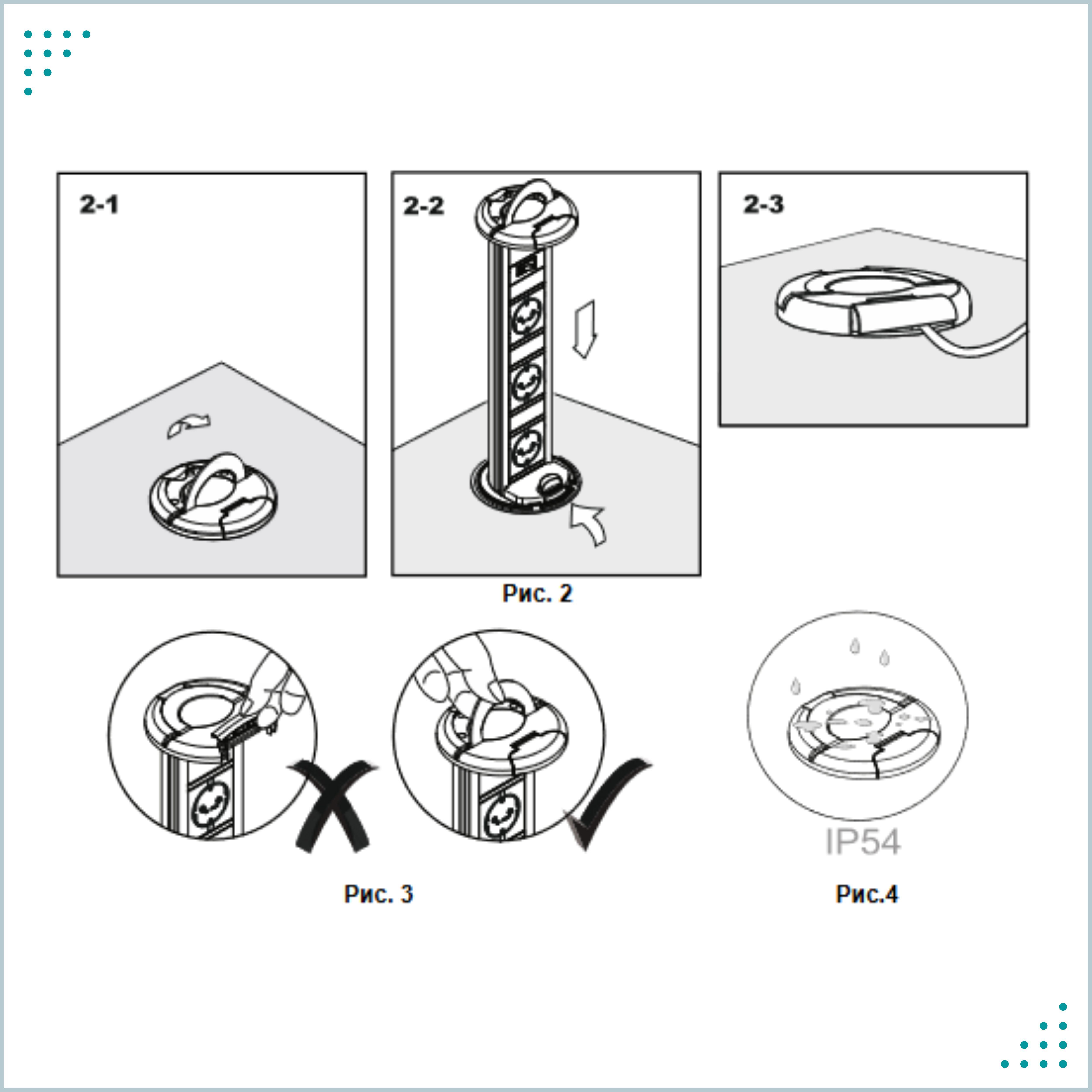 2-1

2-2

2-3

Рис. 2

IP54

Рис. 3

Рис.4