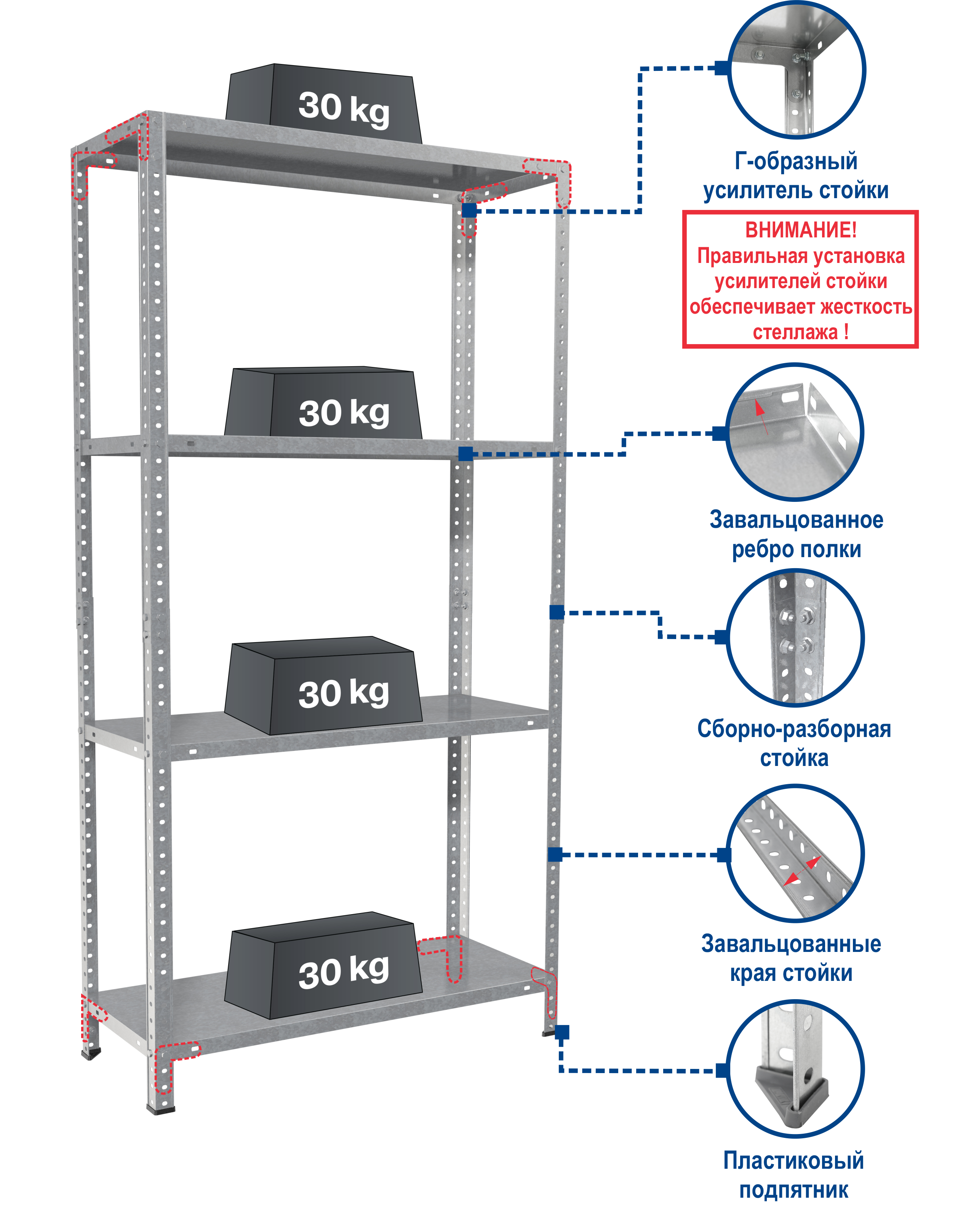 30 kg

30 kg

30 kg

30 kg

Г-образный усилитель стойки

ВНИМАНИЕ!
Правильная установка усилителей стойки обеспечивает жесткость стеллажа !

Завальцованное ребро полки

Сборно-разборная стойка

Завальцованные края стойки

Пластиковый подпятник