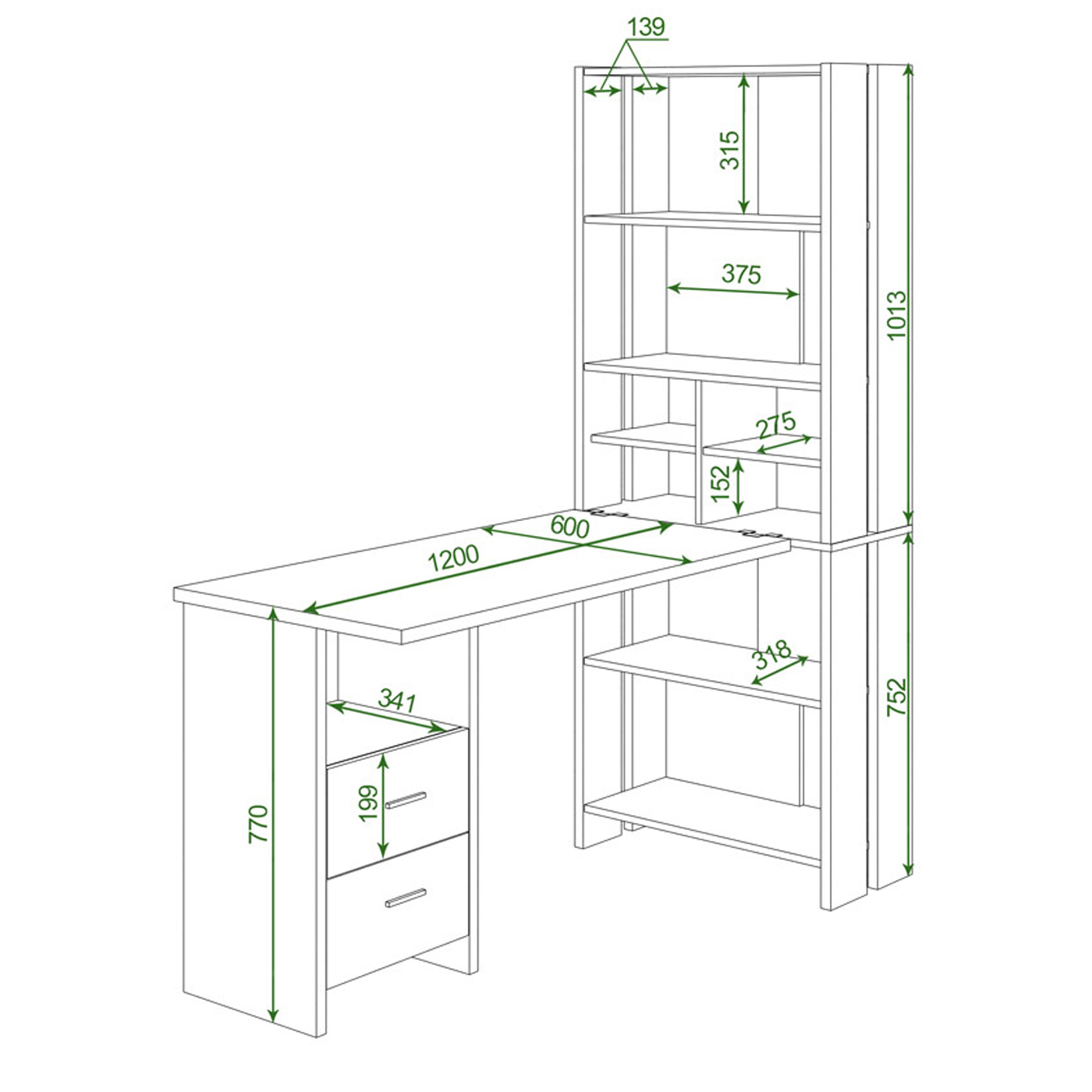 139
315
375
1013
275
152
600
1200
318
752
341
199
770