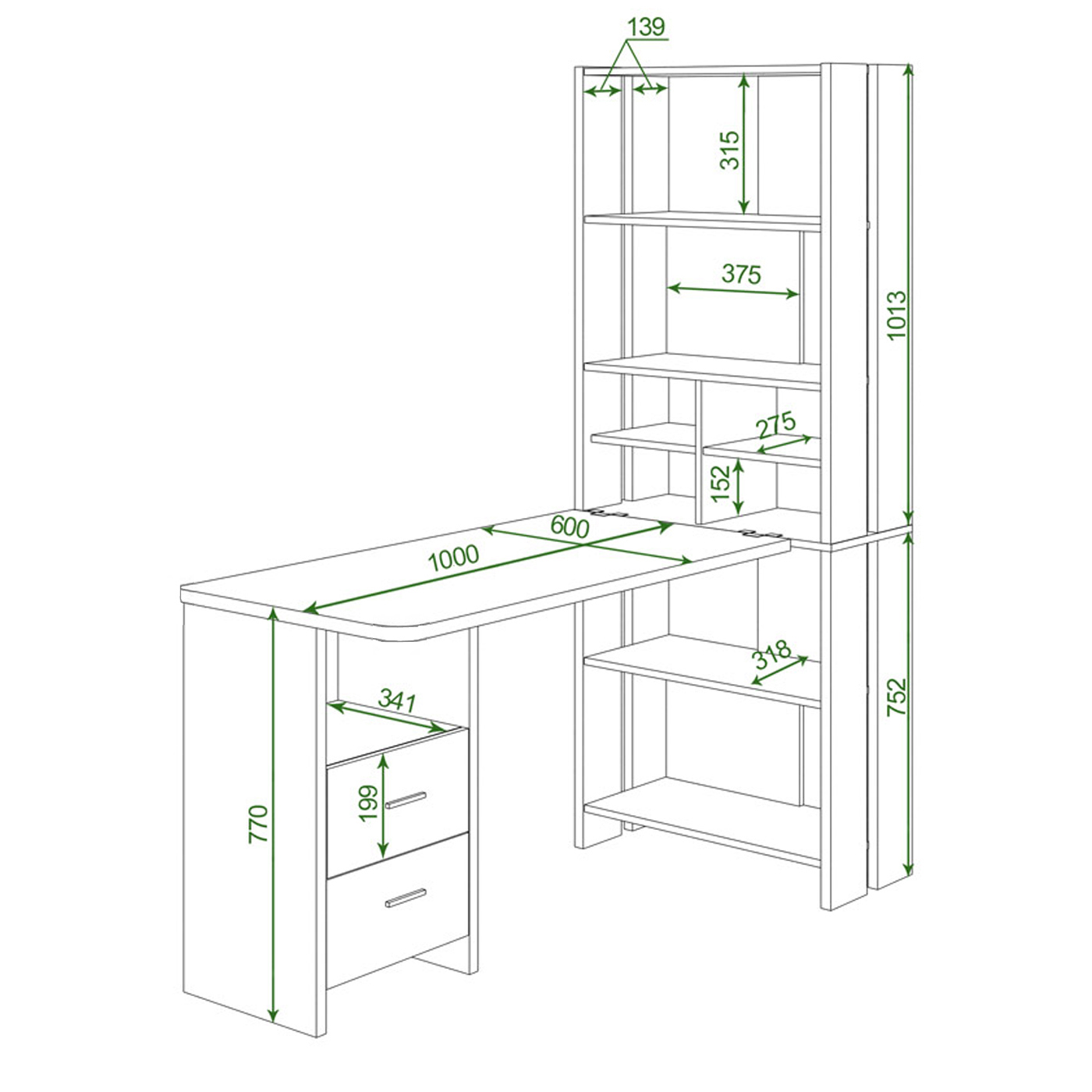 139
315
375
1013
275
152
600
1000
318
752
341
199
770