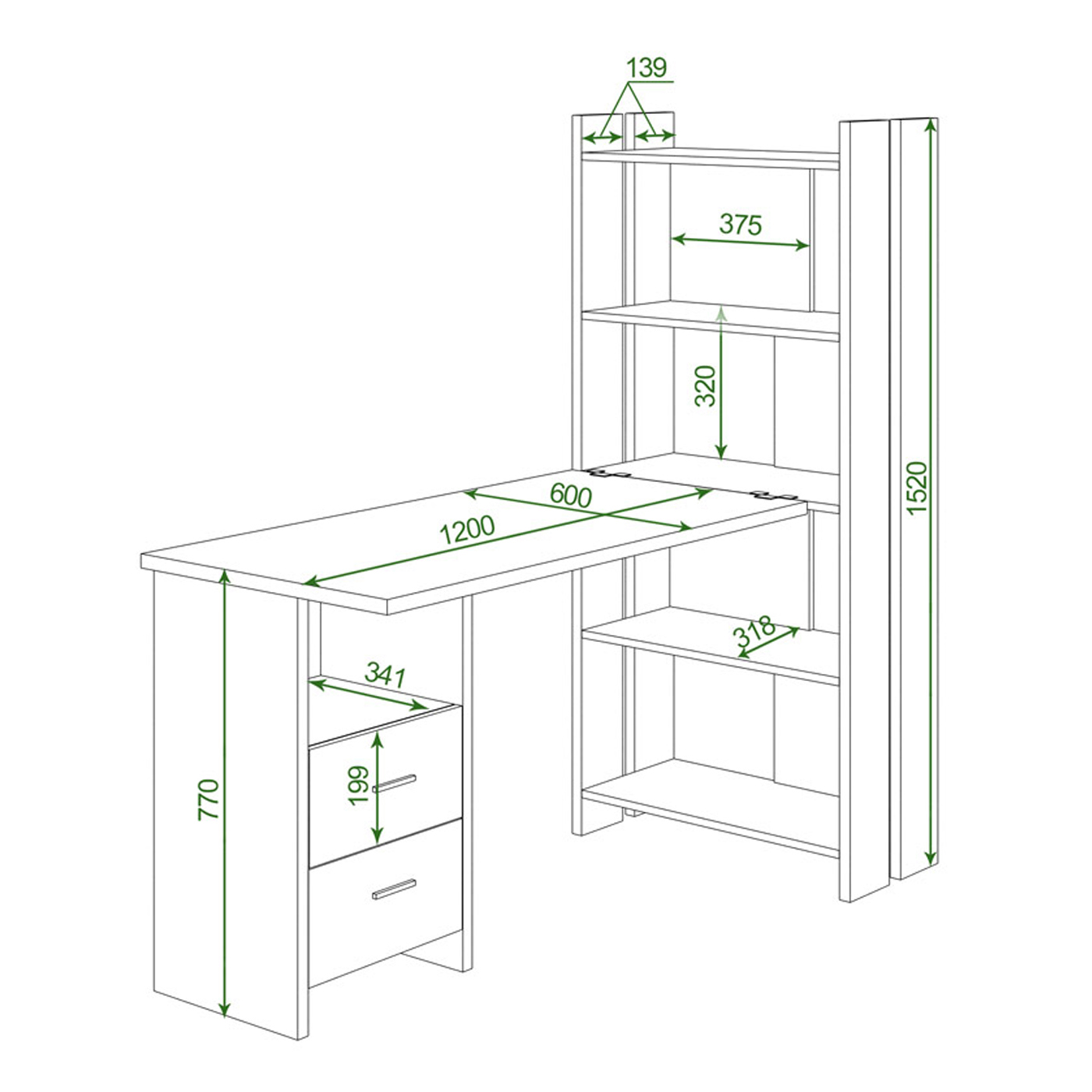 139

375

320

1520

600

1200

318

341

199

770