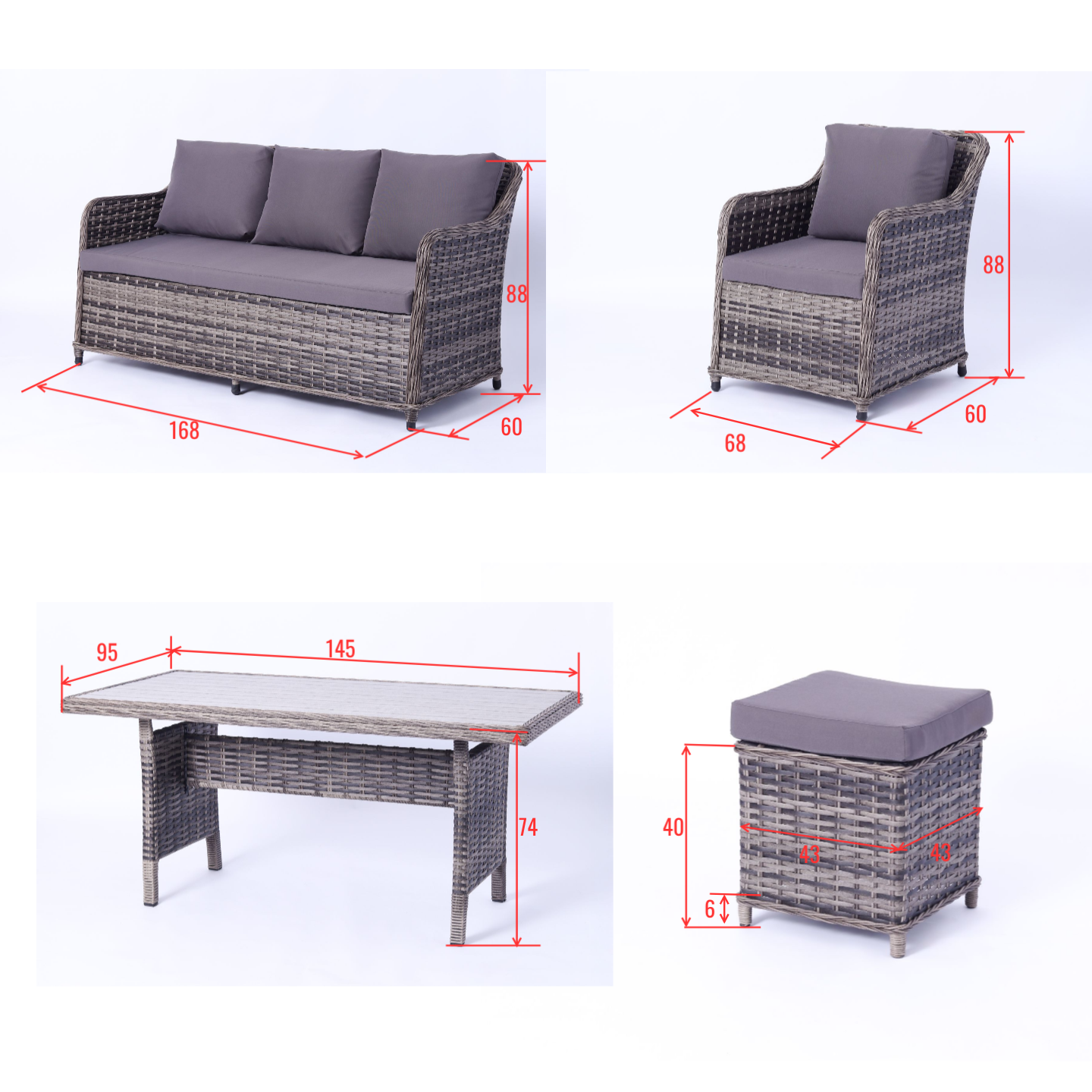 88
168
60

88
68
60

95
145
74

40
43
43
6