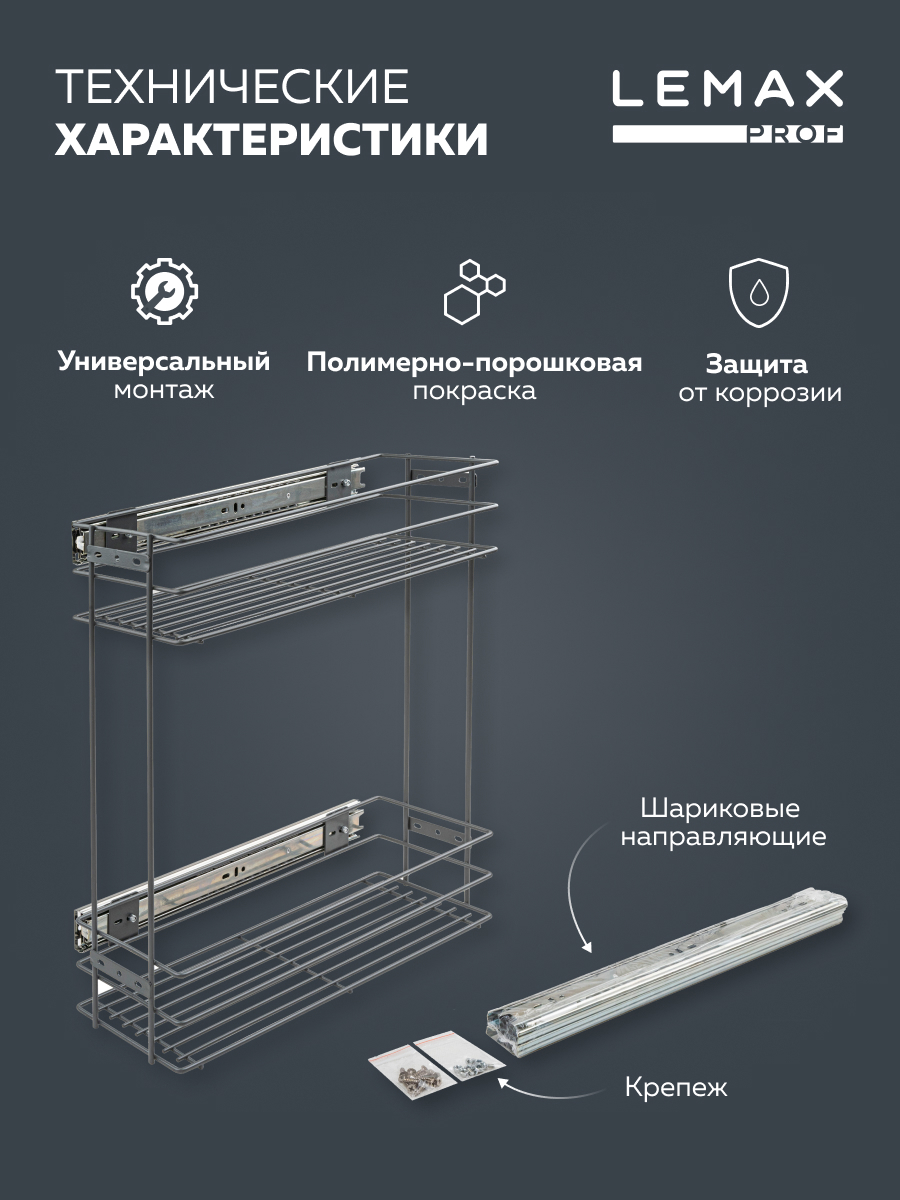 ТЕХНИЧЕСКИЕ
ХАРАКТЕРИСТИКИ

LEMAX
PROF

Универсальный
монтаж

Полимерно-порошковая
покраска

Защита
от коррозии

Шариковые
направляющие

Крепеж