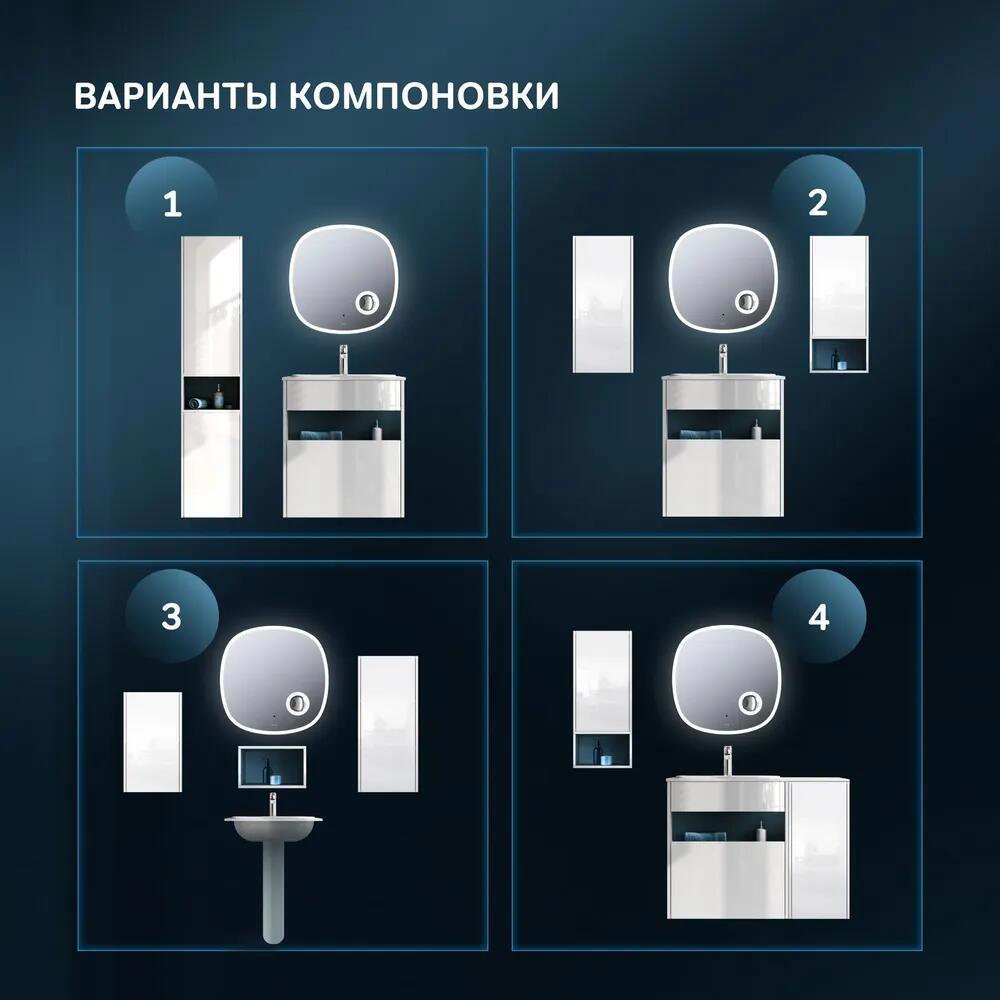 ВАРИАНТЫ КОМПОНОВКИ

1

2

3

4