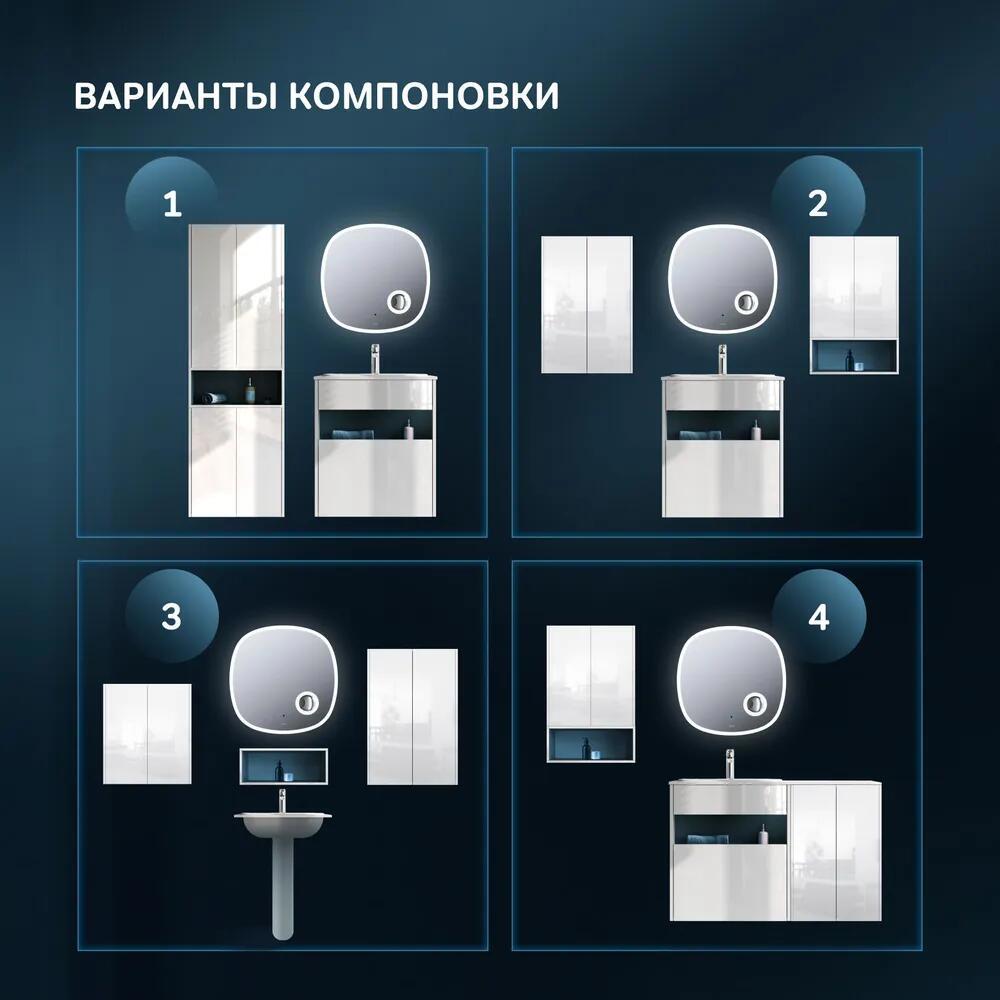 ВАРИАНТЫ КОМПОНОВКИ

1

2

3

4