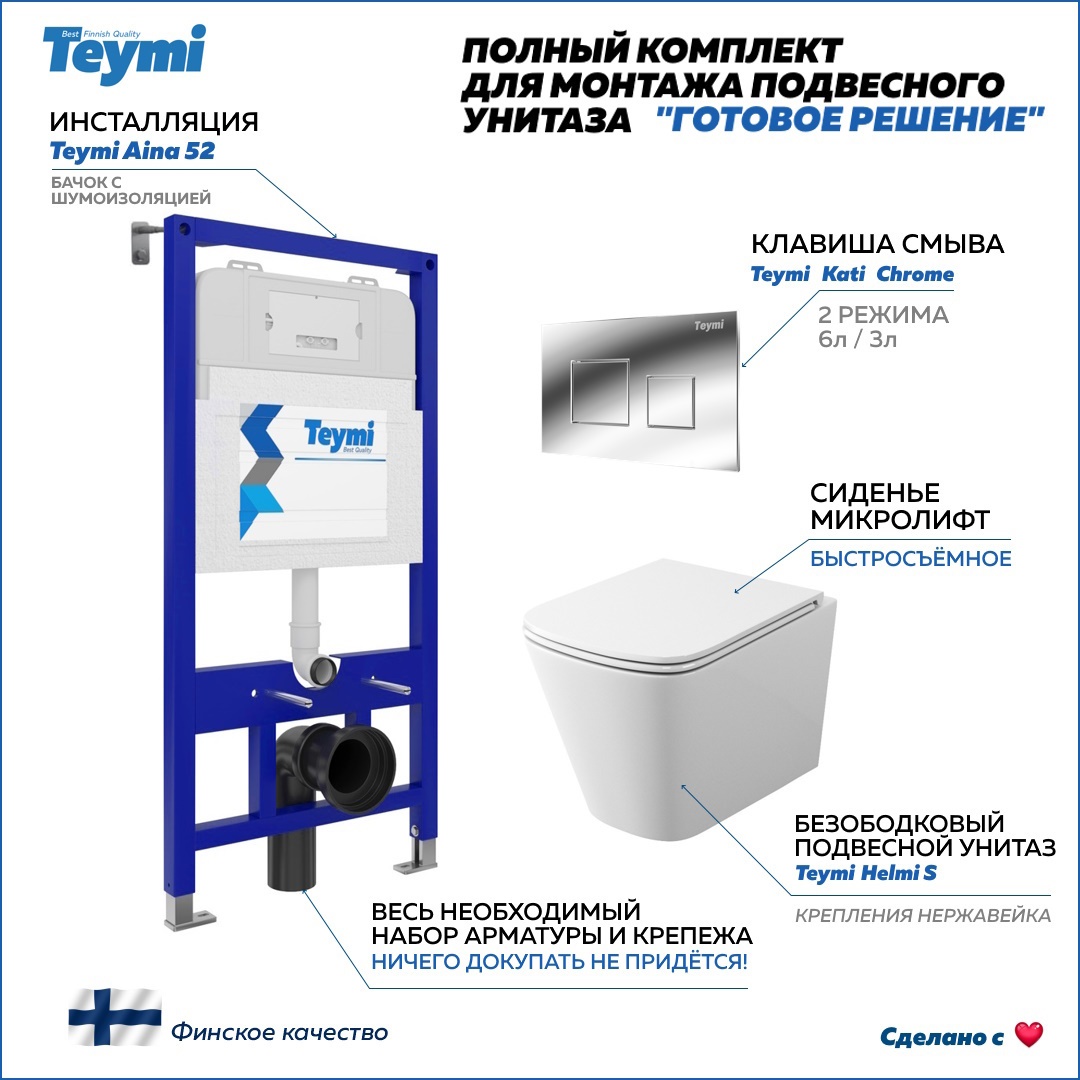 Best Finnish Quality
Teymi

ПОЛНЫЙ КОМПЛЕКТ ДЛЯ МОНТАЖА ПОДВЕСНОГО УНИТАЗА "ГОТОВОЕ РЕШЕНИЕ"

ИНСТАЛЛЯЦИЯ
Teymi Aina 52

БАЧОК С ШУМОИЗОЛЯЦИЕЙ

Teymi
Best Quality

КЛАВИША СМЫВА
Teymi Kati Chrome

2 РЕЖИМА
6л / 3л

Teymi

СИДЕНЬЕ МИКРОЛИФТ
БЫСТРОСЪЁМНОЕ

БЕЗОБОДКОВЫЙ ПОДВЕСНОЙ УНИТАЗ
Teymi Helmi S

КРЕПЛЕНИЯ НЕРЖАВЕЙКА

ВЕСЬ НЕОБХОДИМЫЙ НАБОР АРМАТУРЫ И КРЕПЕЖА
НИЧЕГО ДОКУПАТЬ НЕ ПРИДЁТСЯ!

Финское качество

Сделано с