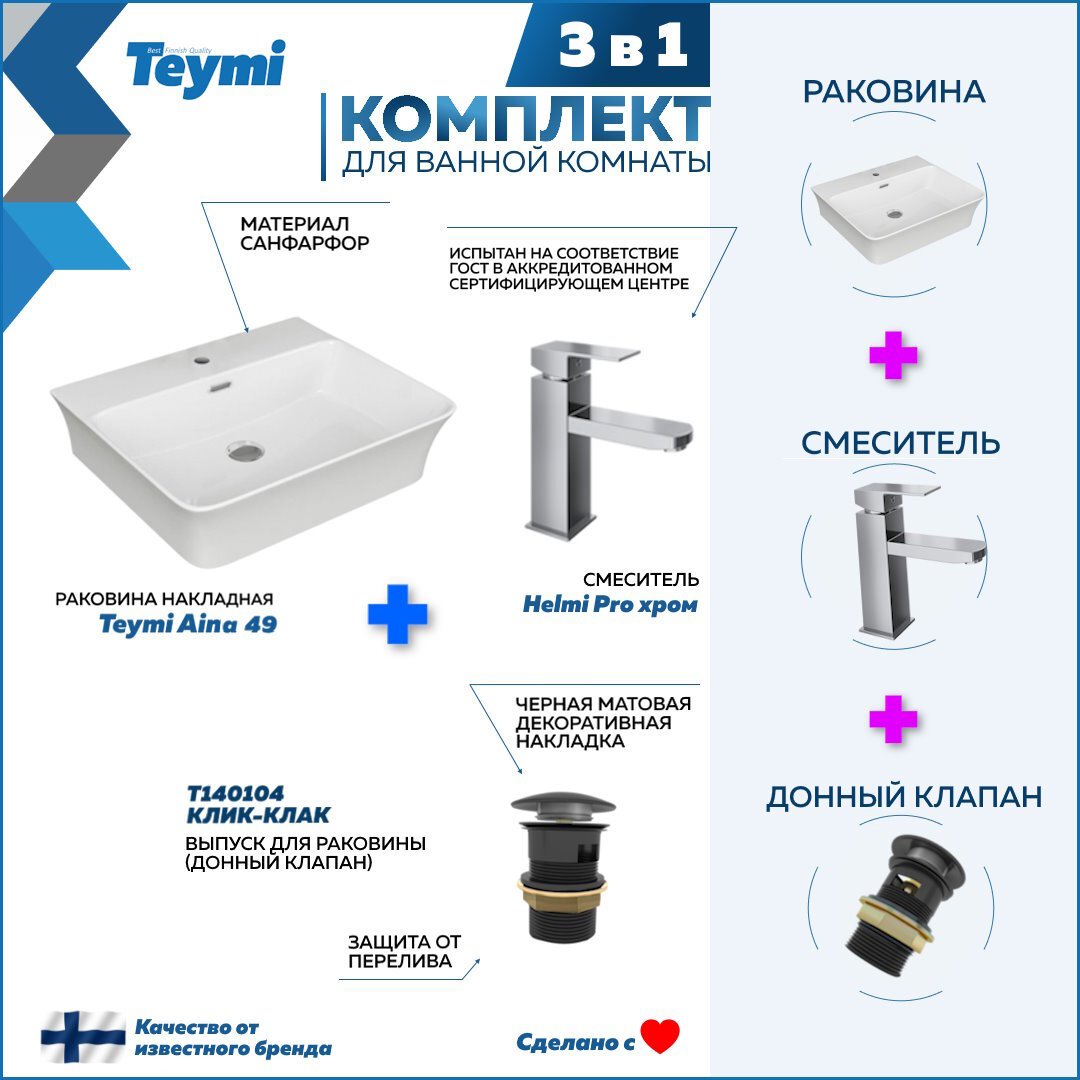 Best Finnish Quality
Teymi

3 в 1

КОМПЛЕКТ
ДЛЯ ВАННОЙ КОМНАТЫ

МАТЕРИАЛ
САНФАРФОР

ИСПЫТАН НА СООТВЕТСТВИЕ
ГОСТ В АККРЕДИТОВАННОМ
СЕРТИФИЦИРУЮЩЕМ ЦЕНТРЕ

РАКОВИНА НАКЛАДНАЯ
Teymi Aina 49

СМЕСИТЕЛЬ
Helmi Pro хром

ЧЕРНАЯ МАТОВАЯ
ДЕКОРАТИВНАЯ
НАКЛАДКА

T140104
КЛИК-КЛАК
ВЫПУСК ДЛЯ РАКОВИНЫ
(ДОННЫЙ КЛАПАН)

ЗАЩИТА ОТ
ПЕРЕЛИВА

Качество от
известного бренда

Сделано с

РАКОВИНА

СМЕСИТЕЛЬ

ДОННЫЙ КЛАПАН