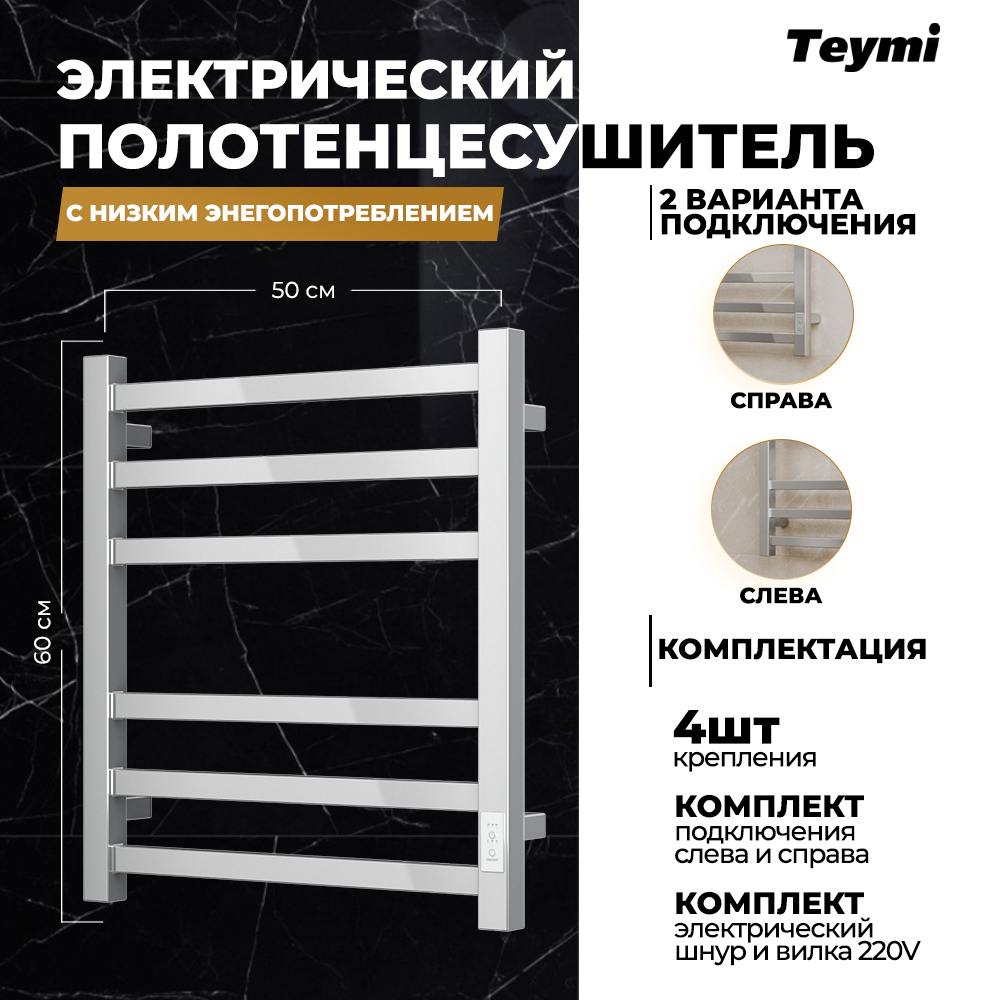 Teymi

ЭЛЕКТРИЧЕСКИЙ ПОЛОТЕНЦЕСУШИТЕЛЬ

С НИЗКИМ ЭНЕГОПОТРЕБЛЕНИЕМ

2 ВАРИАНТА ПОДКЛЮЧЕНИЯ

50 см

60 см

СПРАВА

СЛЕВА

КОМПЛЕКТАЦИЯ

4шт
крепления

КОМПЛЕКТ
подключения слева и справа

КОМПЛЕКТ
электрический шнур и вилка 220V