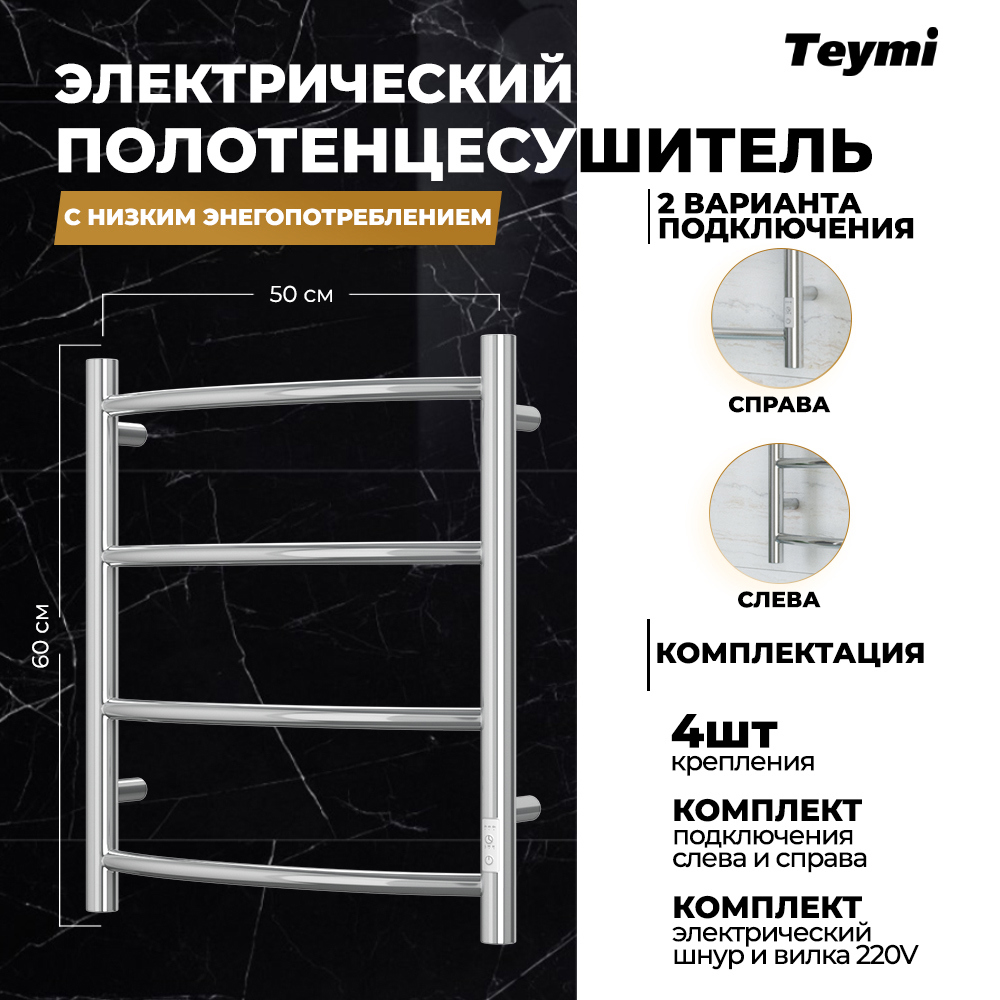 Teymi

ЭЛЕКТРИЧЕСКИЙ ПОЛОТЕНЦЕСУШИТЕЛЬ

С НИЗКИМ ЭНЕГОПОТРЕБЛЕНИЕМ

50 см

60 см

2 ВАРИАНТА ПОДКЛЮЧЕНИЯ

СПРАВА

СЛЕВА

КОМПЛЕКТАЦИЯ

4шт
крепления

КОМПЛЕКТ
подключения слева и справа

КОМПЛЕКТ
электрический шнур и вилка 220V