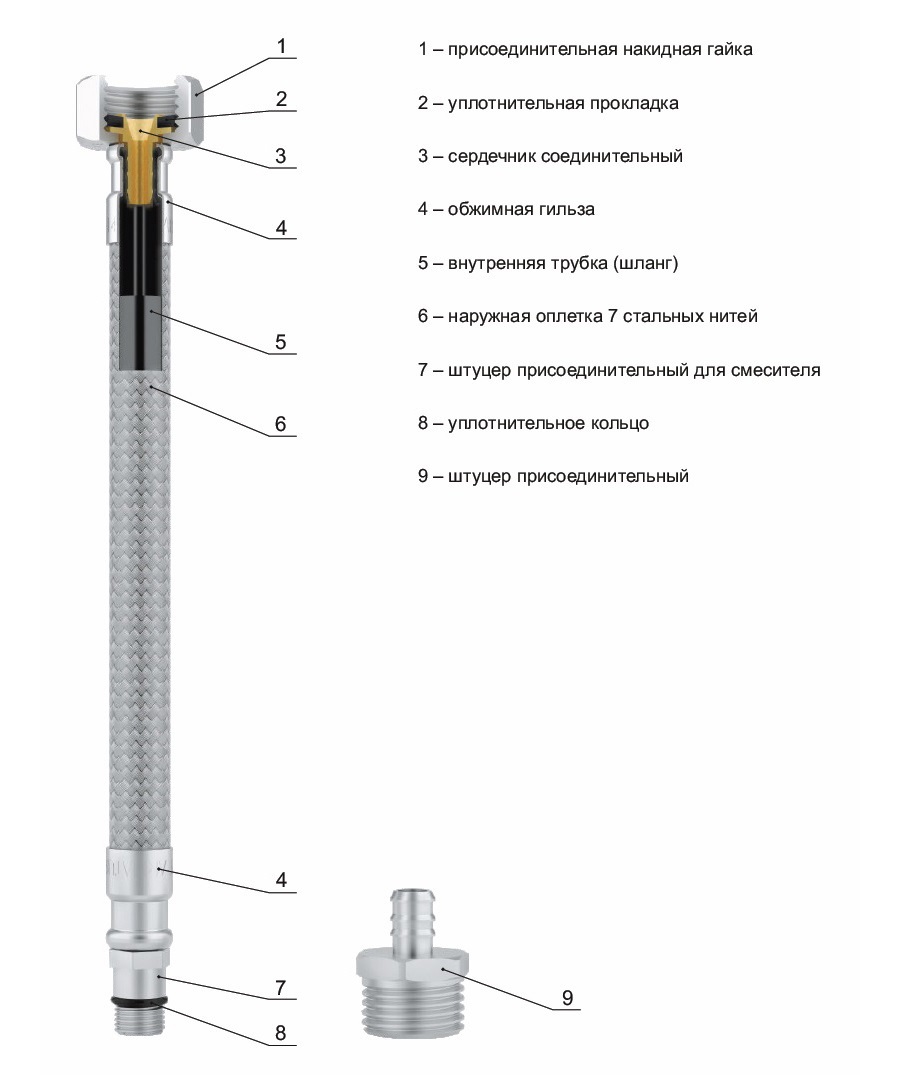 1
2
3
4
5
6
4
7
8
9

1 – присоединительная накидная гайка

2 – уплотнительная прокладка

3 – сердечник соединительный

4 – обжимная гильза

5 – внутренняя трубка (шланг)

6 – наружная оплетка 7 стальных нитей

7 – штуцер присоединительный для смесителя

8 – уплотнительное кольцо

9 – штуцер присоединительный