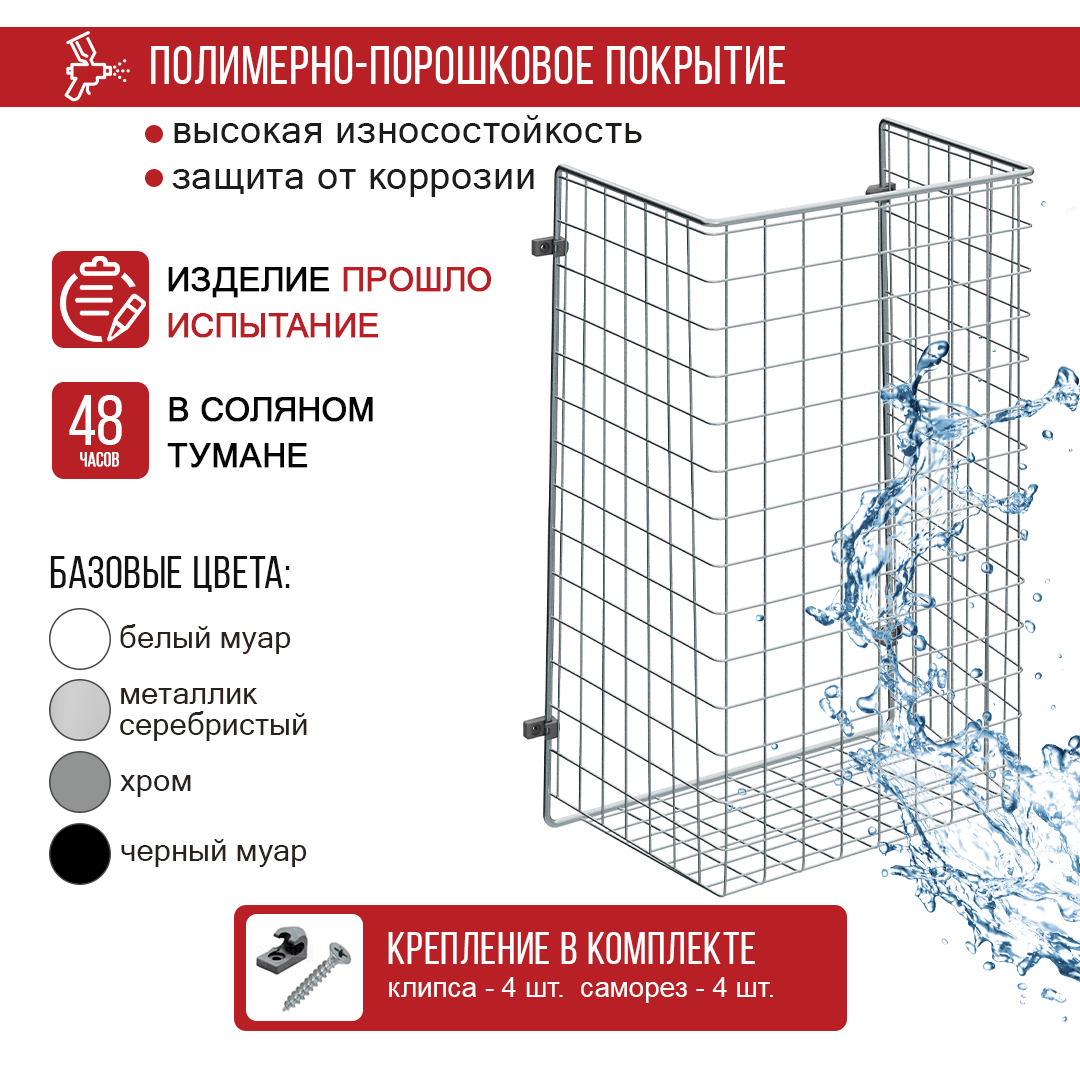 ПОЛИМЕРНО-ПОРОШКОВОЕ ПОКРЫТИЕ

высокая износостойкость

защита от коррозии

ИЗДЕЛИЕ ПРОШЛО ИСПЫТАНИЕ

48 ЧАСОВ

В СОЛЯНОМ ТУМАНЕ

БАЗОВЫЕ ЦВЕТА:

белый муар

металлик серебристый

хром

черный муар

КРЕПЛЕНИЕ В КОМПЛЕКТЕ

клипса - 4 шт. саморез - 4 шт.