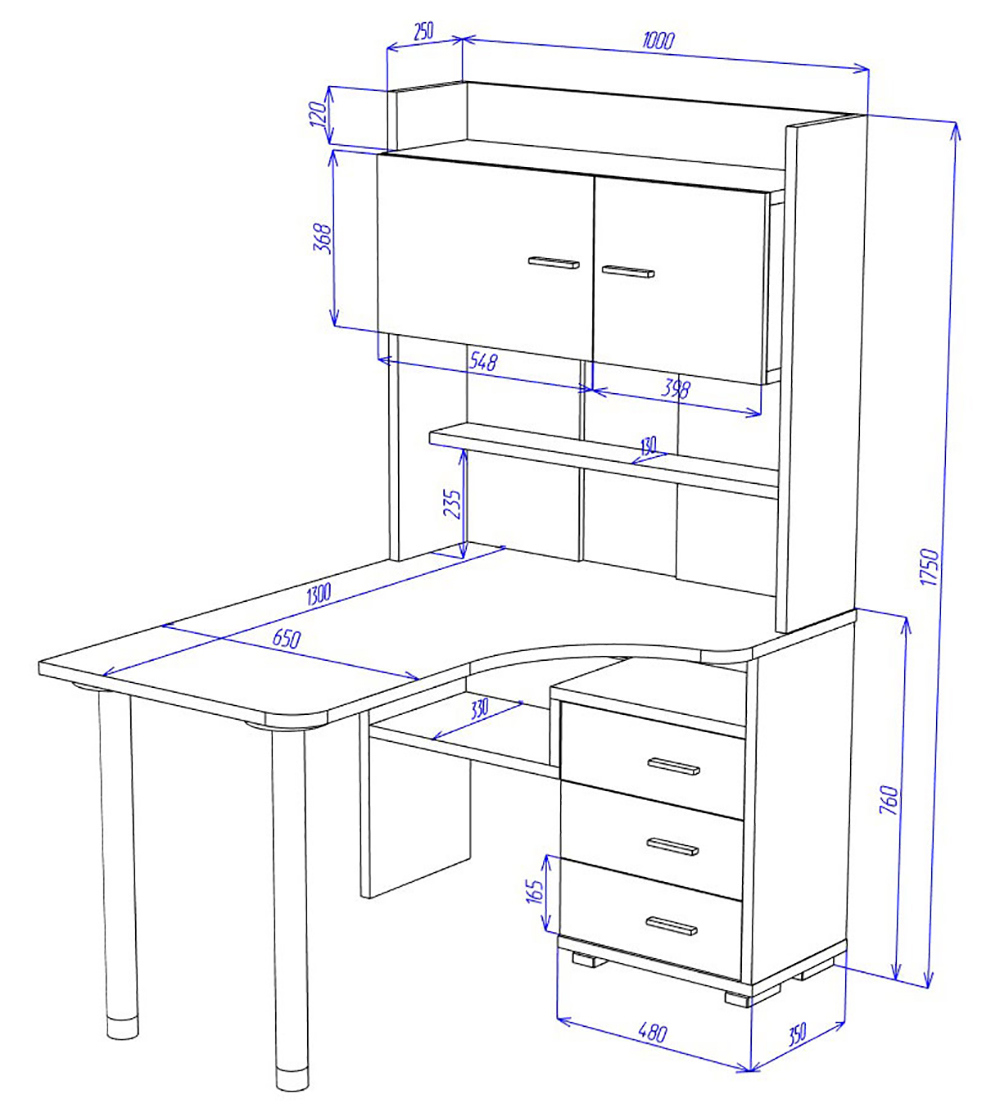 250
1000
120
368
548
398
130
235
1750
1300
650
330
760
165
480
350