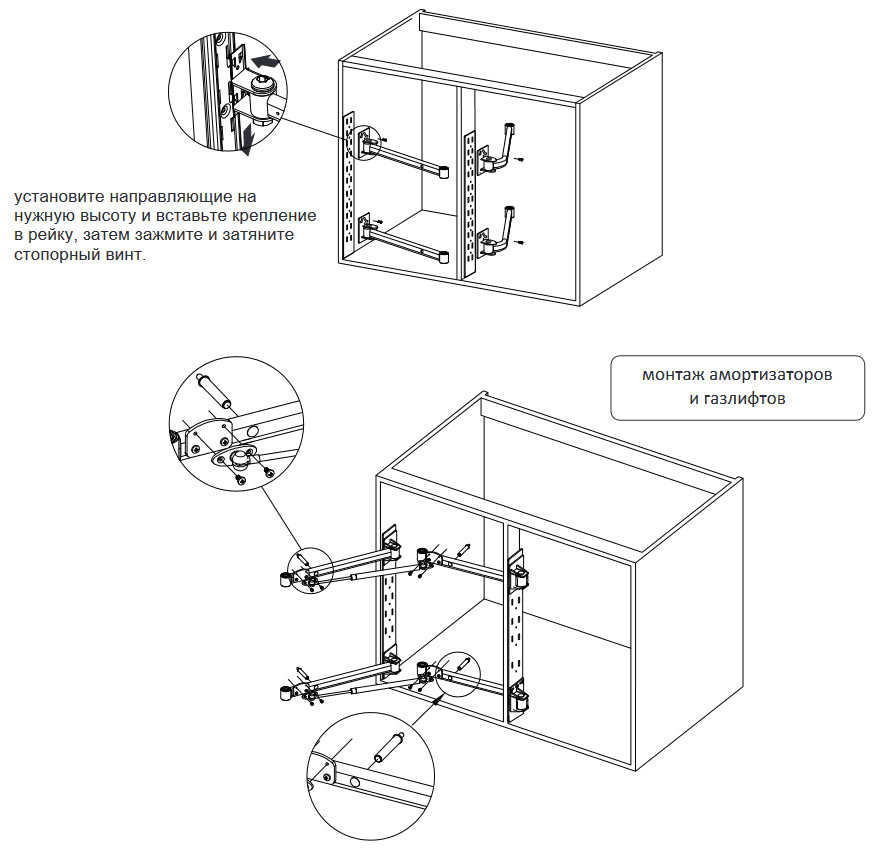 установите направляющие на нужную высоту и вставьте крепление в рейку, затем зажмите и затяните стопорный винт.

монтаж амортизаторов и газлифтов