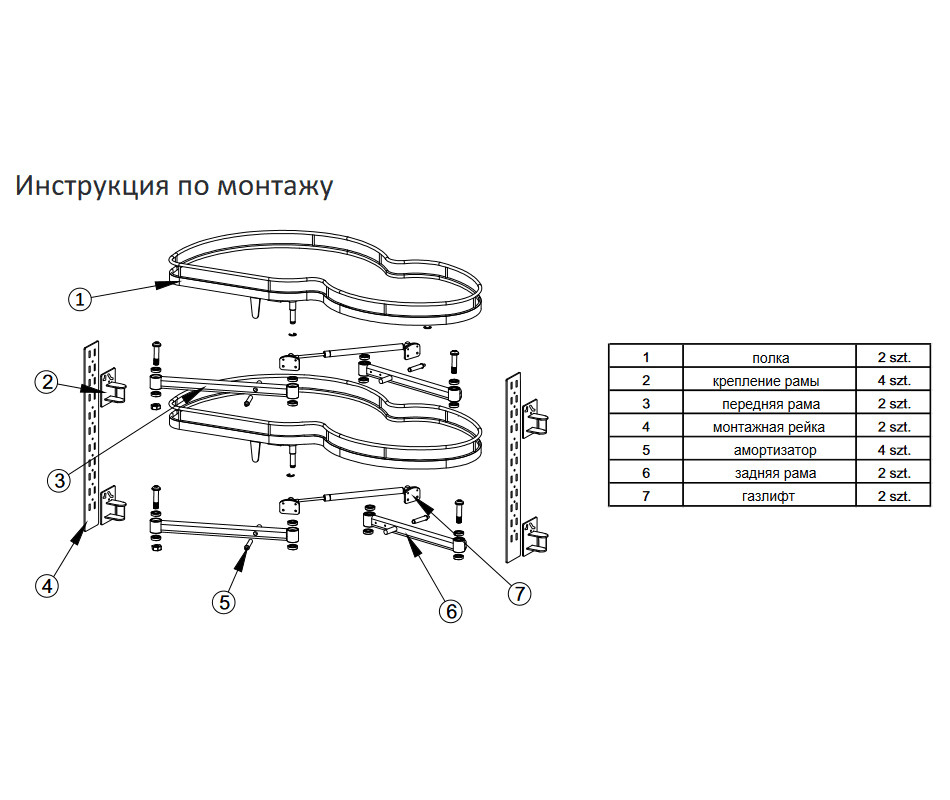 Инструкция по монтажу

1
2
3
4
5
6
7

| 1 | полка | 2 szt. |
|---|---|---|
| 2 | крепление рамы | 4 szt. |
| 3 | передняя рама | 2 szt. |
| 4 | монтажная рейка | 2 szt. |
| 5 | амортизатор | 4 szt. |
| 6 | задняя рама | 2 szt. |
| 7 | газлифт | 2 szt. |