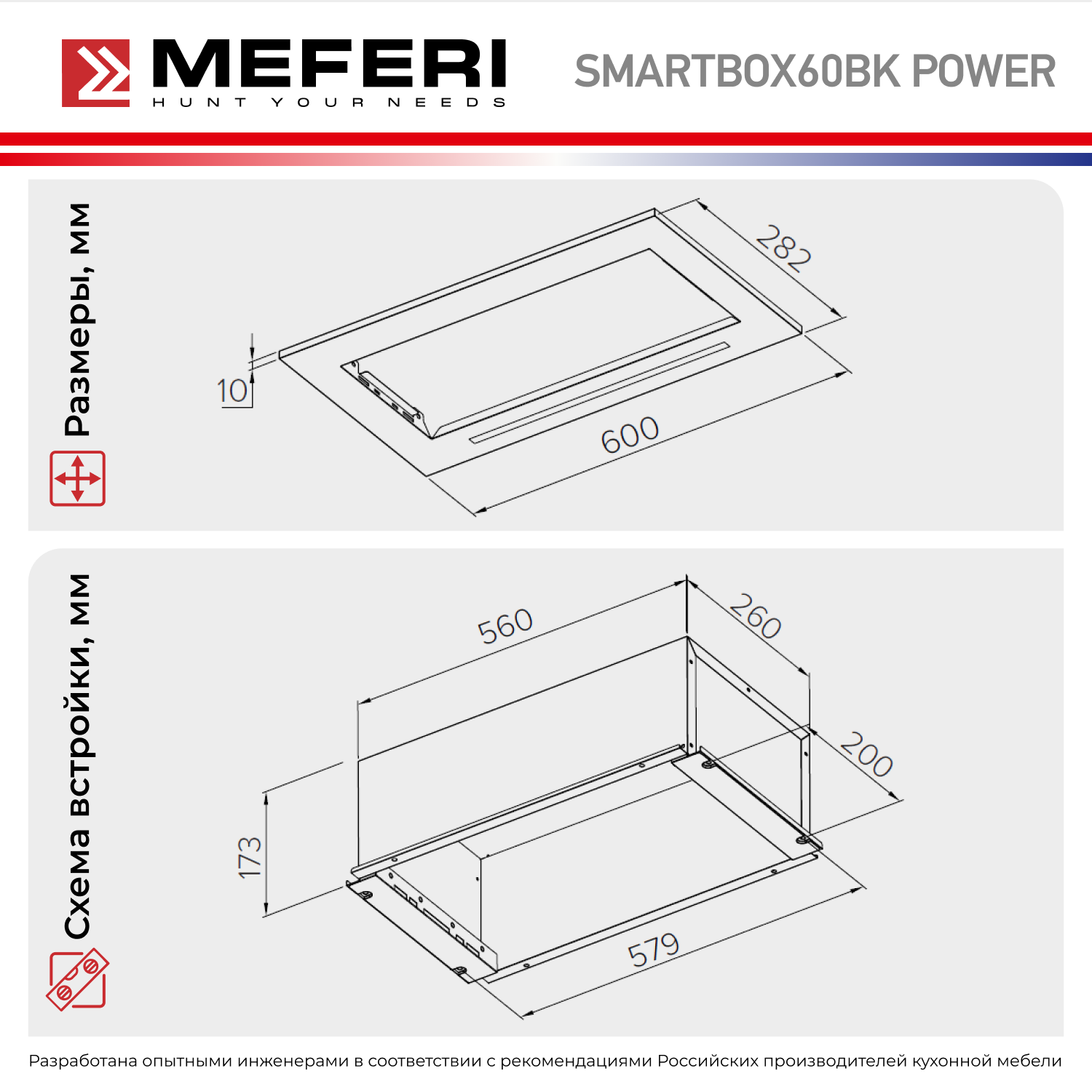 MEFERI
HUNT YOUR NEEDS

SMARTBOX60BK POWER

Размеры, мм

282

10

600

Схема встройки, мм

560

260

200

173

579

Разработана опытными инженерами в соответствии с рекомендациями Российских производителей кухонной мебели