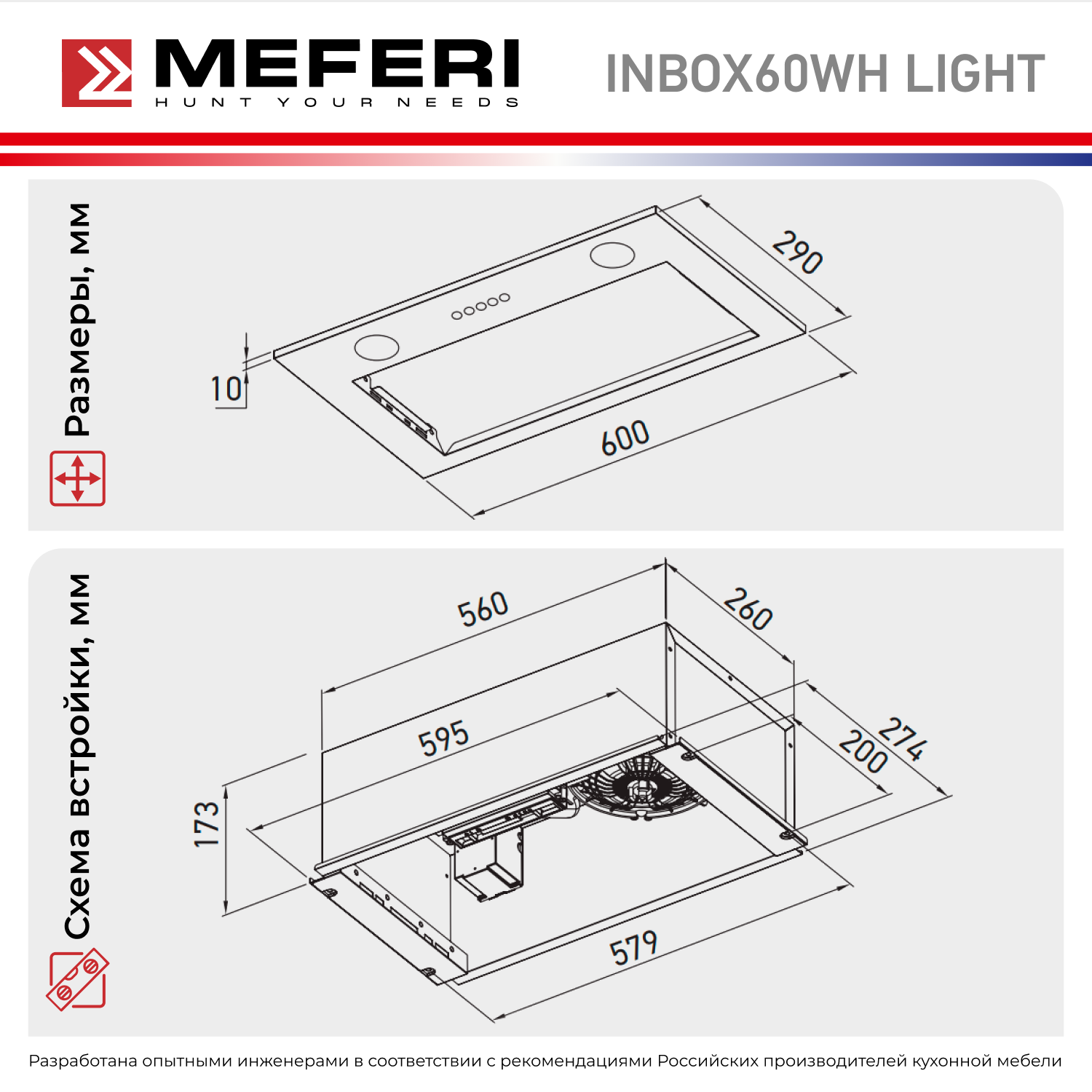 MEFERI
HUNT YOUR NEEDS

INBOX60WH LIGHT

Размеры, мм

290
10
600

Схема встройки, мм

560
260
595
274
200
173
579

Разработана опытными инженерами в соответствии с рекомендациями Российских производителей кухонной мебели