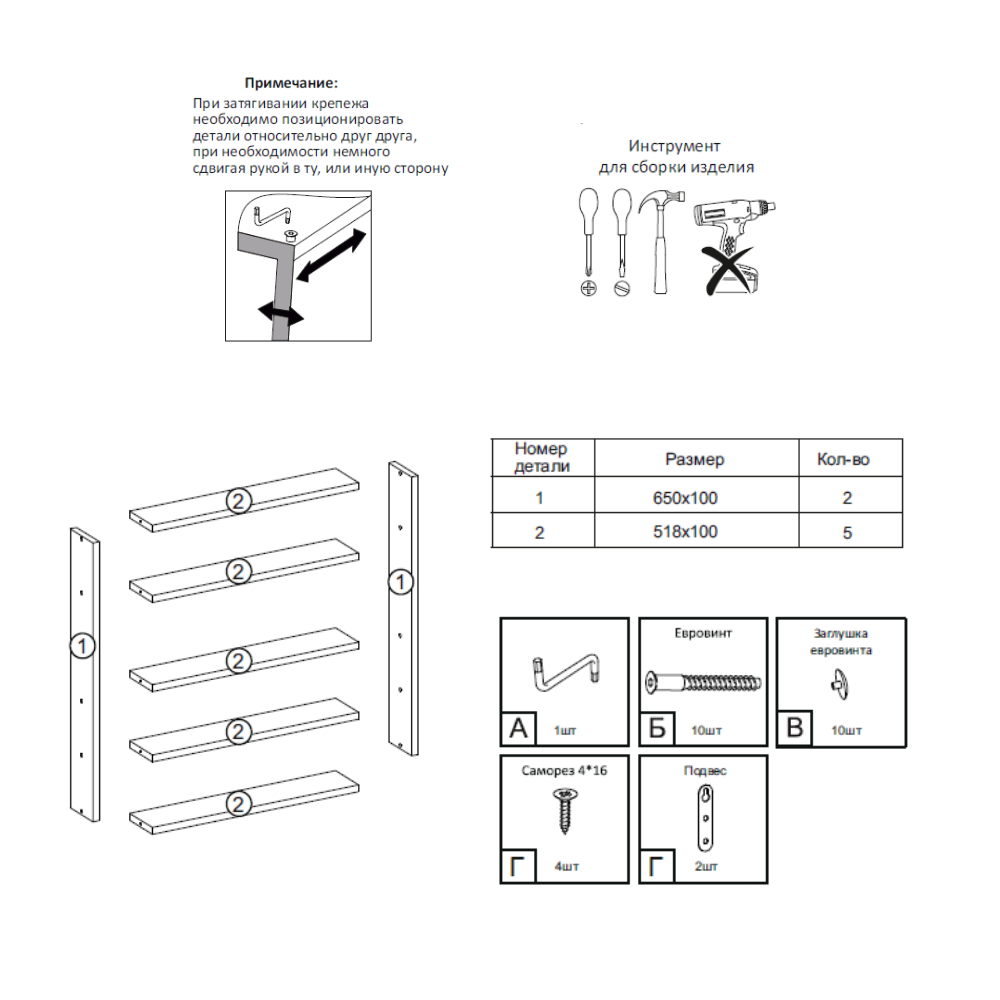 Примечание:
При затягивании крепежа необходимо позиционировать детали относительно друг друга, при необходимости немного сдвигая рукой в ту, или иную сторону

Инструмент для сборки изделия

2
2
2
2
2
1
1

| Номер детали | Размер | Кол-во |
|---|---|---|
| 1 | 650x100 | 2 |
| 2 | 518x100 | 5 |

А 1шт
Евровинт
Б 10шт
Заглушка евровинта
В 10шт
Саморез 4*16
Г 4шт
Подвес
Г 2шт