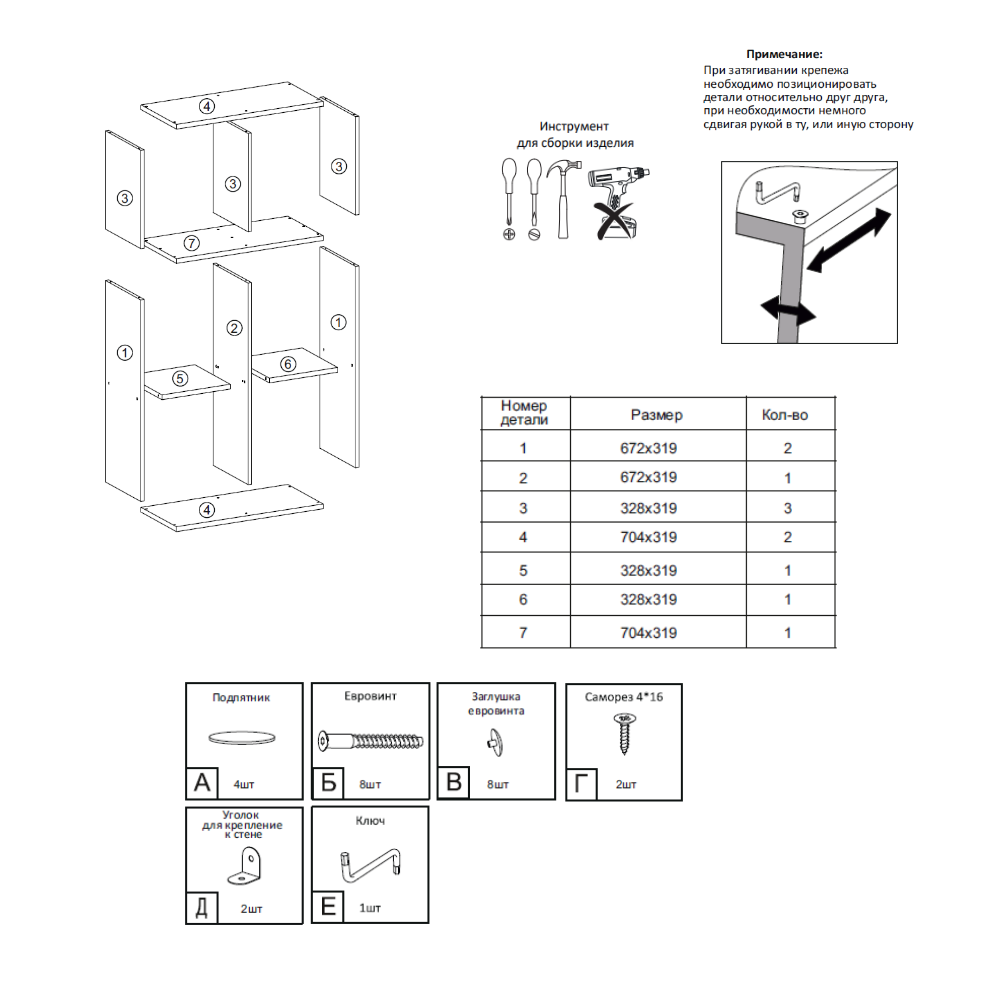 4

3

3

3

7

1

2

1

5

6

4

Инструмент
для сборки изделия

Примечание:
При затягивании крепежа необходимо позиционировать детали относительно друг друга, при необходимости немного сдвигая рукой в ту, или иную сторону

| Номер детали | Размер | Кол-во |
|---|---|---|
| 1 | 672x319 | 2 |
| 2 | 672x319 | 1 |
| 3 | 328x319 | 3 |
| 4 | 704x319 | 2 |
| 5 | 328x319 | 1 |
| 6 | 328x319 | 1 |
| 7 | 704x319 | 1 |

Подпятник
А 4шт

Евровинт
Б 8шт

Заглушка евровинта
В 8шт

Саморез 4*16
Г 2шт

Уголок для крепление к стене
Д 2шт

Ключ
Е 1шт