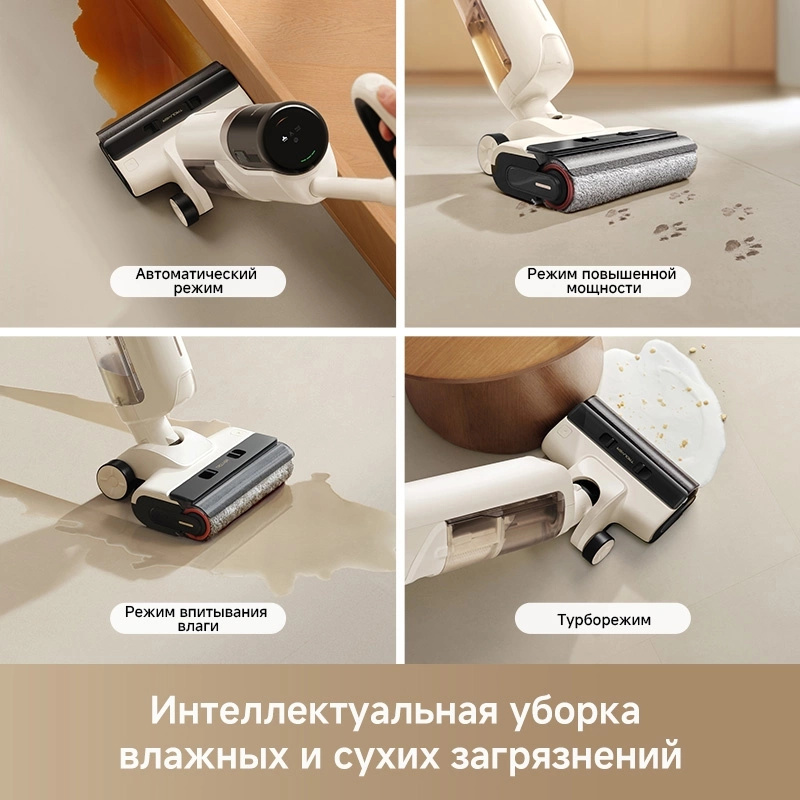 Автоматический режим

Режим повышенной мощности

Режим впитывания влаги

Турборежим

Интеллектуальная уборка влажных и сухих загрязнений