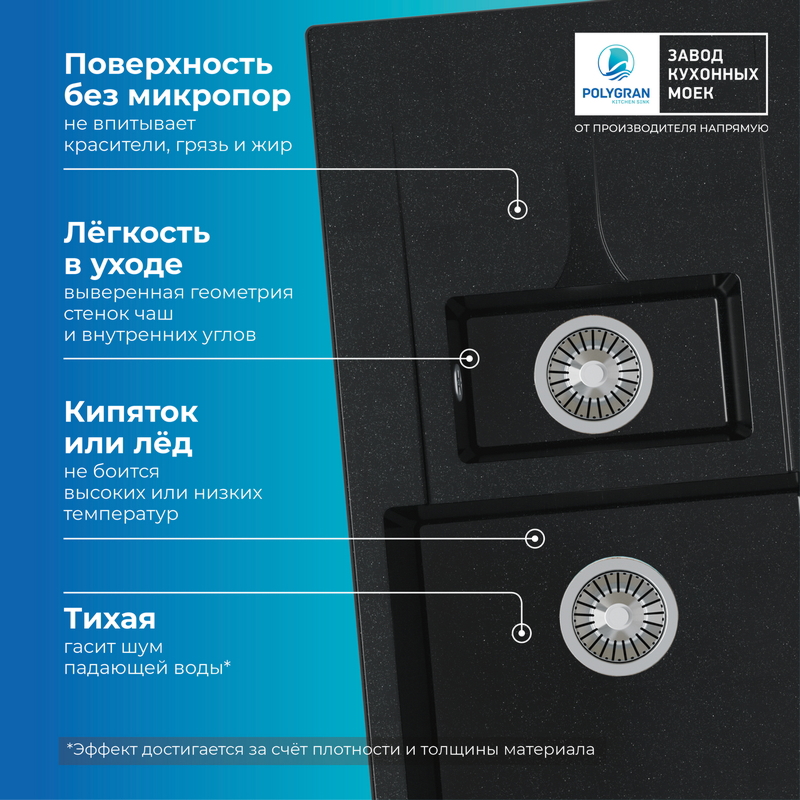 Поверхность без микропор
не впитывает красители, грязь и жир

Лёгкость в уходе
выверенная геометрия стенок чаш и внутренних углов

Кипяток или лёд
не боится высоких или низких температур

Тихая
гасит шум падающей воды*

*Эффект достигается за счёт плотности и толщины материала

POLYGRAN
KITCHEN SINK

ЗАВОД КУХОННЫХ МОЕК

ОТ ПРОИЗВОДИТЕЛЯ НАПРЯМУЮ