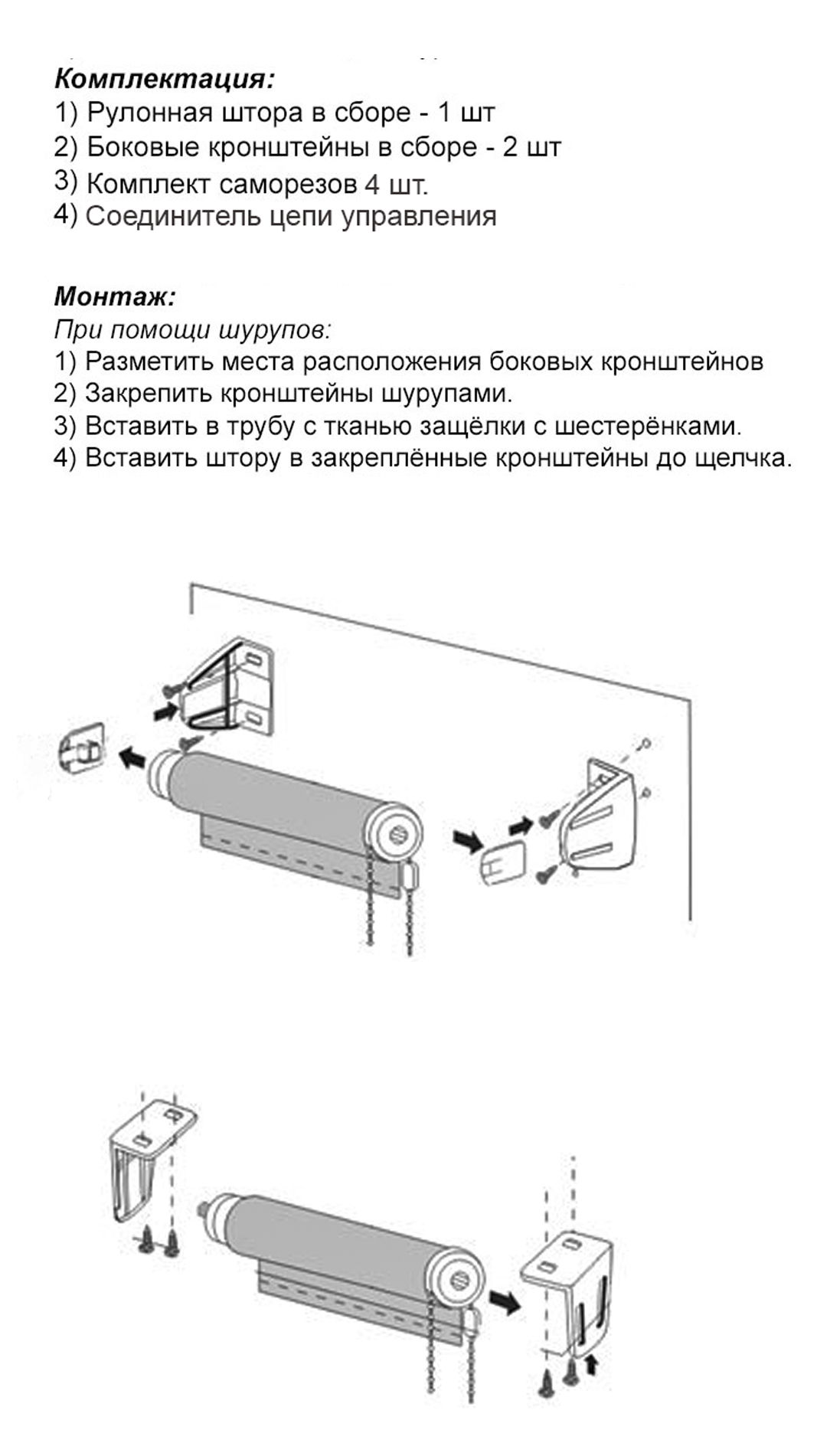 Комплектация:
1) Рулонная штора в сборе - 1 шт
2) Боковые кронштейны в сборе - 2 шт
3) Комплект саморезов 4 шт.
4) Соединитель цепи управления

Монтаж:
При помощи шурупов:
1) Разметить места расположения боковых кронштейнов
2) Закрепить кронштейны шурупами.
3) Вставить в трубу с тканью защёлки с шестерёнками.
4) Вставить штору в закреплённые кронштейны до щелчка.