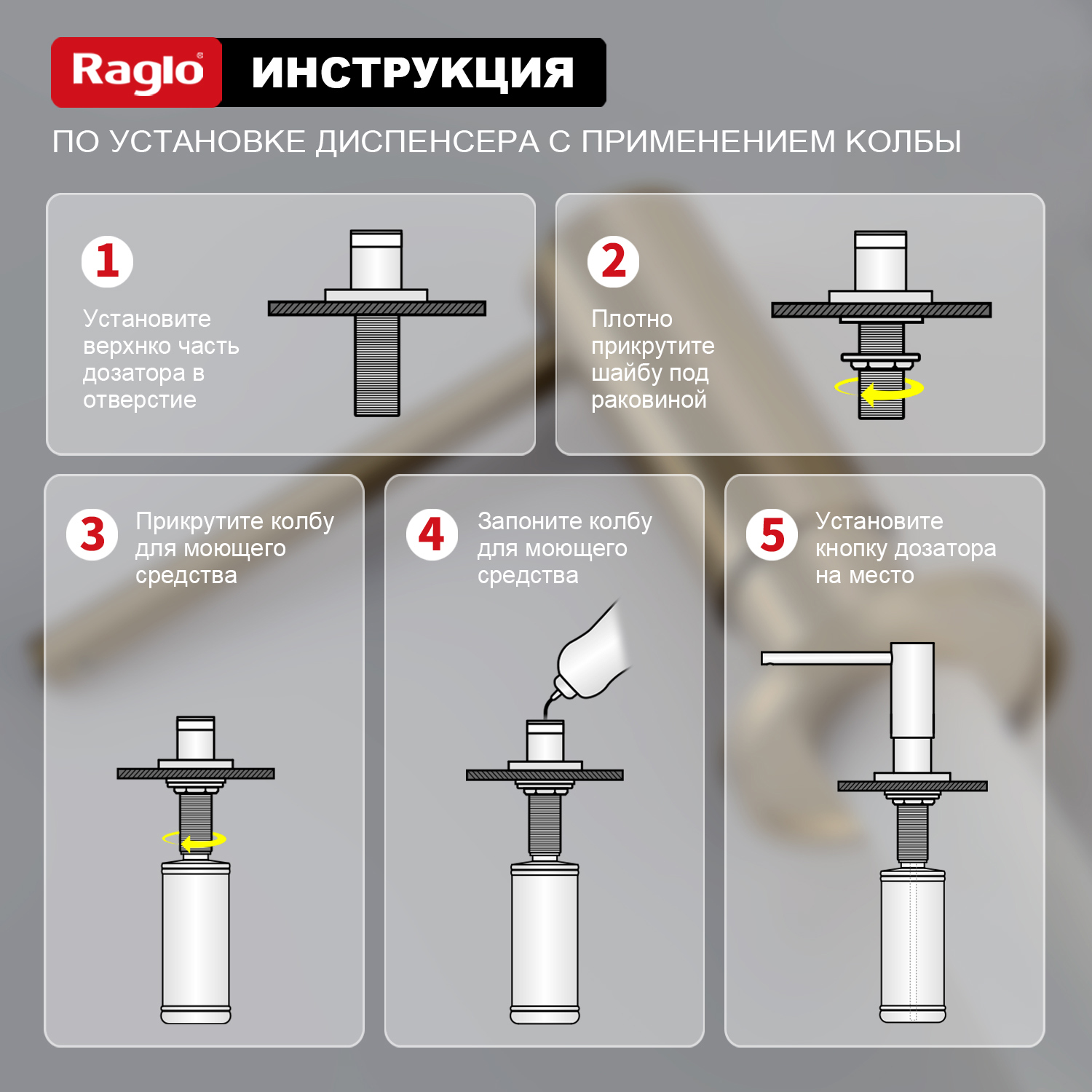 Raglo ИНСТРУКЦИЯ

ПО УСТАНОВКЕ ДИСПЕНСЕРА С ПРИМЕНЕНИЕМ КОЛБЫ

1

Установите верхнко часть дозатора в отверстие

2

Плотно прикрутите шайбу под раковиной

3

Прикрутите колбу для моющего средства

4

Запоните колбу для моющего средства

5

Установите кнопку дозатора на место