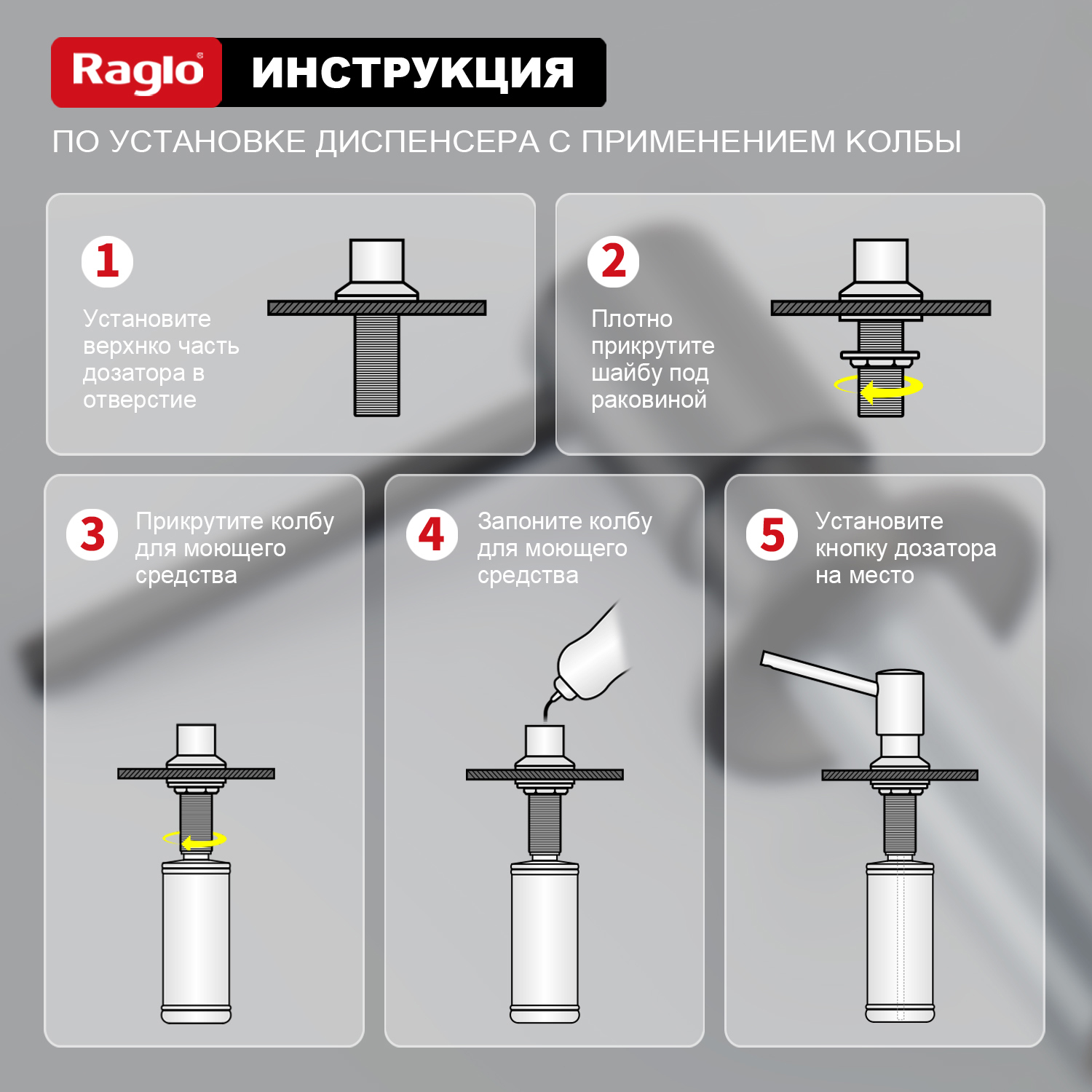 Raglo ИНСТРУКЦИЯ

ПО УСТАНОВКЕ ДИСПЕНСЕРА С ПРИМЕНЕНИЕМ КОЛБЫ

1
Установите верхнко часть дозатора в отверстие

2
Плотно прикрутите шайбу под раковиной

3
Прикрутите колбу для моющего средства

4
Запоните колбу для моющего средства

5
Установите кнопку дозатора на место