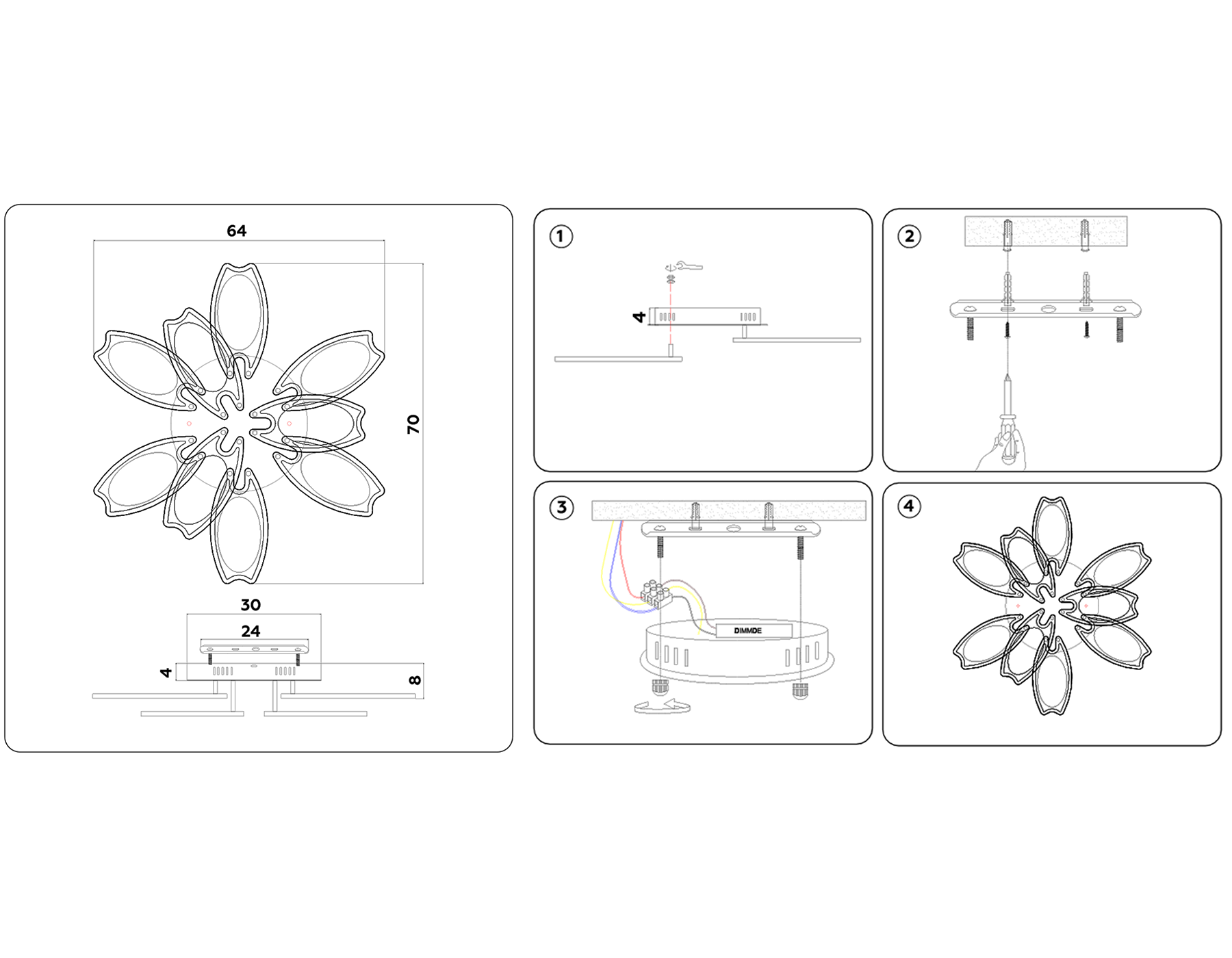 64

70

30

24

4

8

1

4

2

3

DIMMDE

4