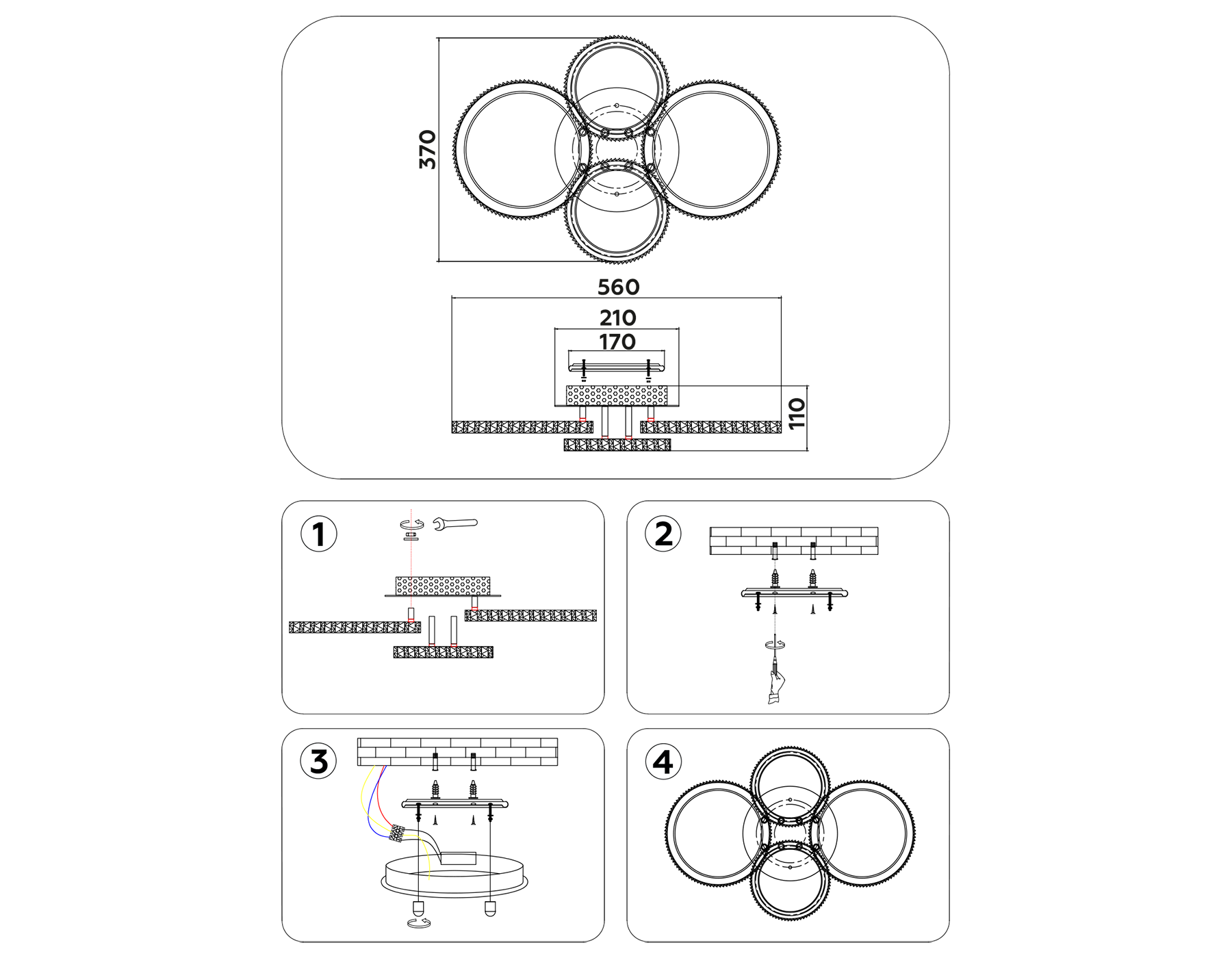 370

560

210

170

110

1

2

3

4