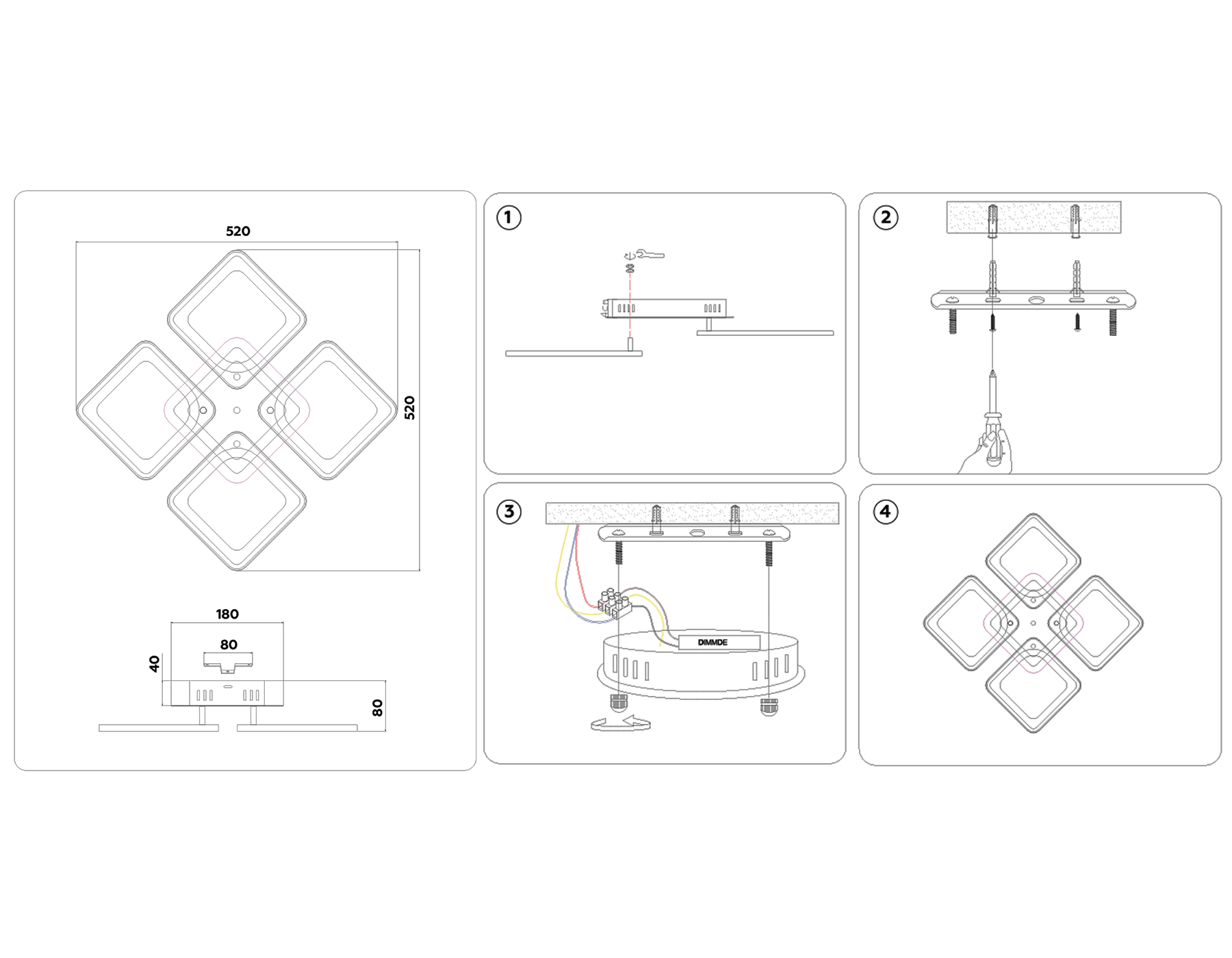 520

520

180

80

40

80

1

2

3

DIMMDE

4