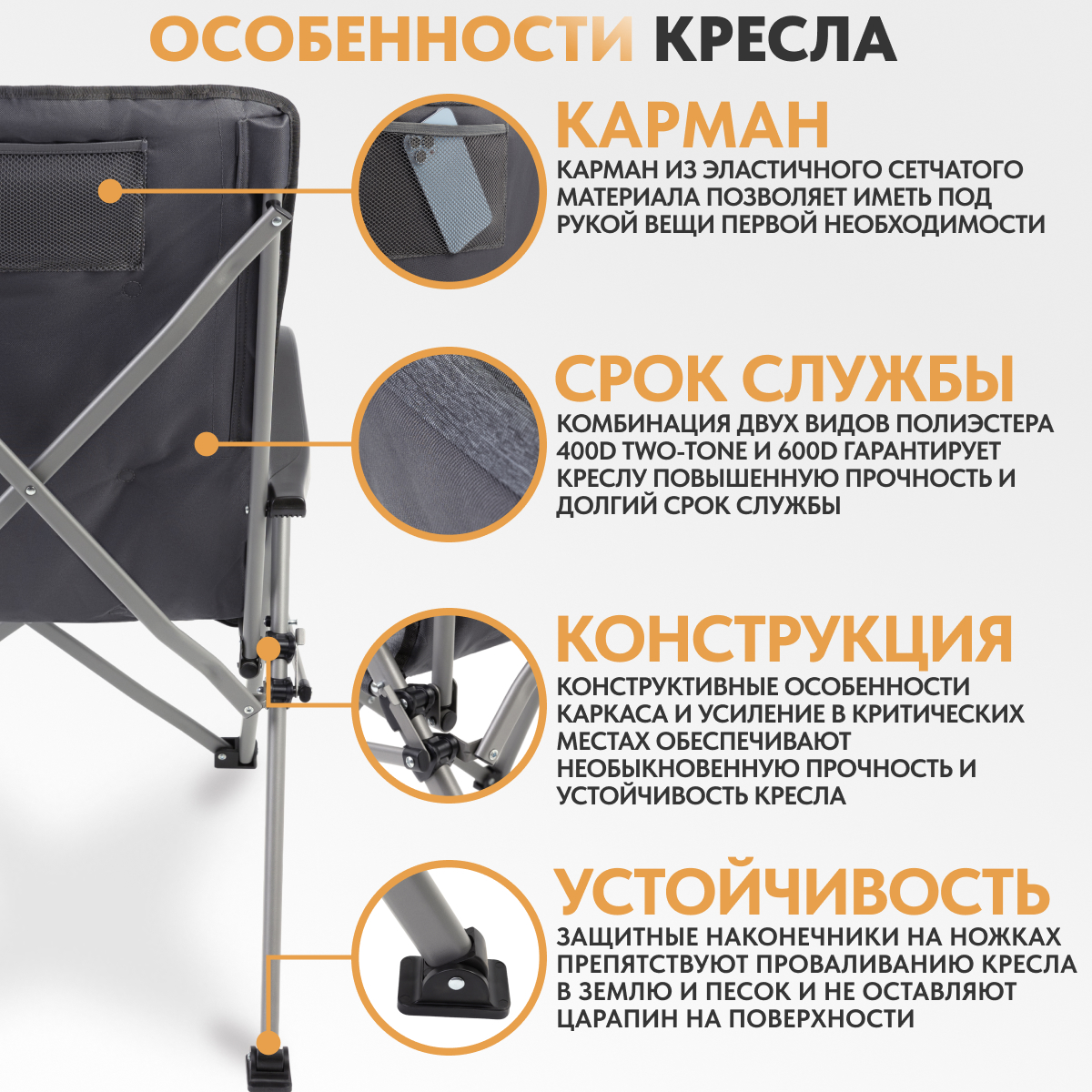 ОСОБЕННОСТИ КРЕСЛА

КАРМАН

КАРМАН ИЗ ЭЛАСТИЧНОГО СЕТЧАТОГО МАТЕРИАЛА ПОЗВОЛЯЕТ ИМЕТЬ ПОД РУКОЙ ВЕЩИ ПЕРВОЙ НЕОБХОДИМОСТИ

СРОК СЛУЖБЫ

КОМБИНАЦИЯ ДВУХ ВИДОВ ПОЛИЭСТЕРА 400D TWO-TONE И 600D ГАРАНТИРУЕТ КРЕСЛУ ПОВЫШЕННУЮ ПРОЧНОСТЬ И ДОЛГИЙ СРОК СЛУЖБЫ

КОНСТРУКЦИЯ

КОНСТРУКТИВНЫЕ ОСОБЕННОСТИ КАРКАСА И УСИЛЕНИЕ В КРИТИЧЕСКИХ МЕСТАХ ОБЕСПЕЧИВАЮТ НЕОБЫКНОВЕННУЮ ПРОЧНОСТЬ И УСТОЙЧИВОСТЬ КРЕСЛА

УСТОЙЧИВОСТЬ

ЗАЩИТНЫЕ НАКОНЕЧНИКИ НА НОЖКАХ ПРЕПЯТСТВУЮТ ПРОВАЛИВАНИЮ КРЕСЛА В ЗЕМЛЮ И ПЕСОК И НЕ ОСТАВЛЯЮТ ЦАРАПИН НА ПОВЕРХНОСТИ