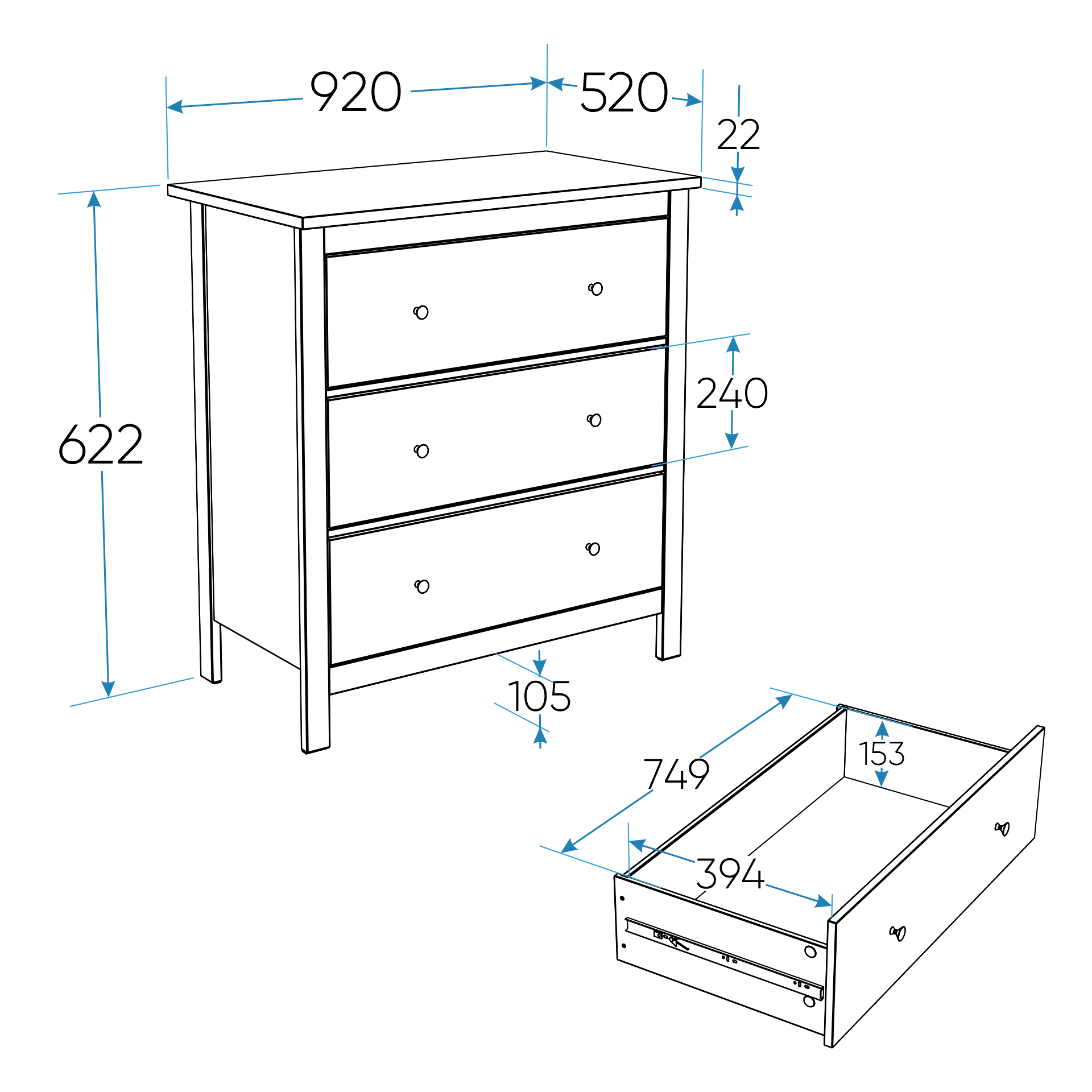 920
520
22
622
240
105
749
153
394