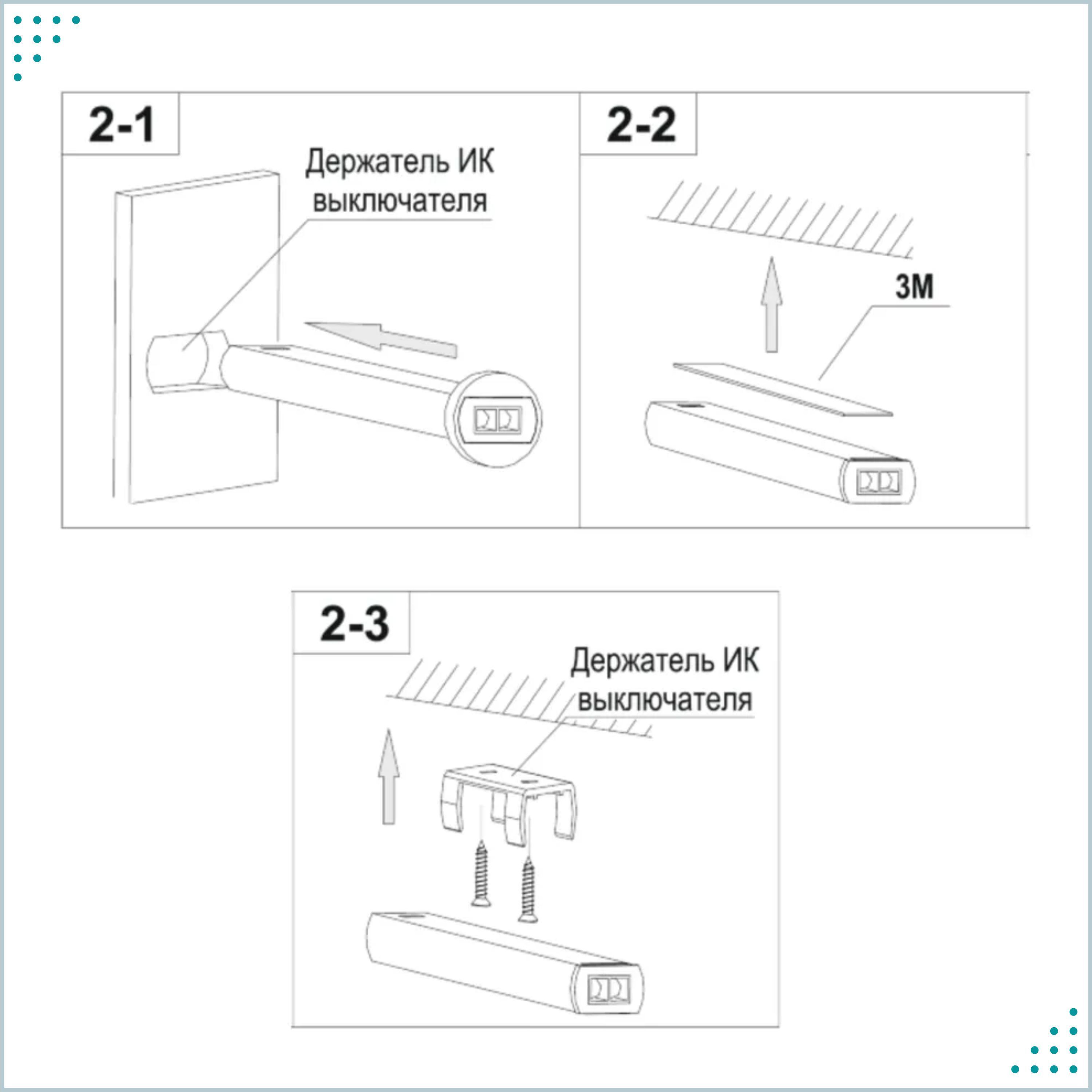 2-1

Держатель ИК выключателя

2-2

3M

2-3

Держатель ИК выключателя