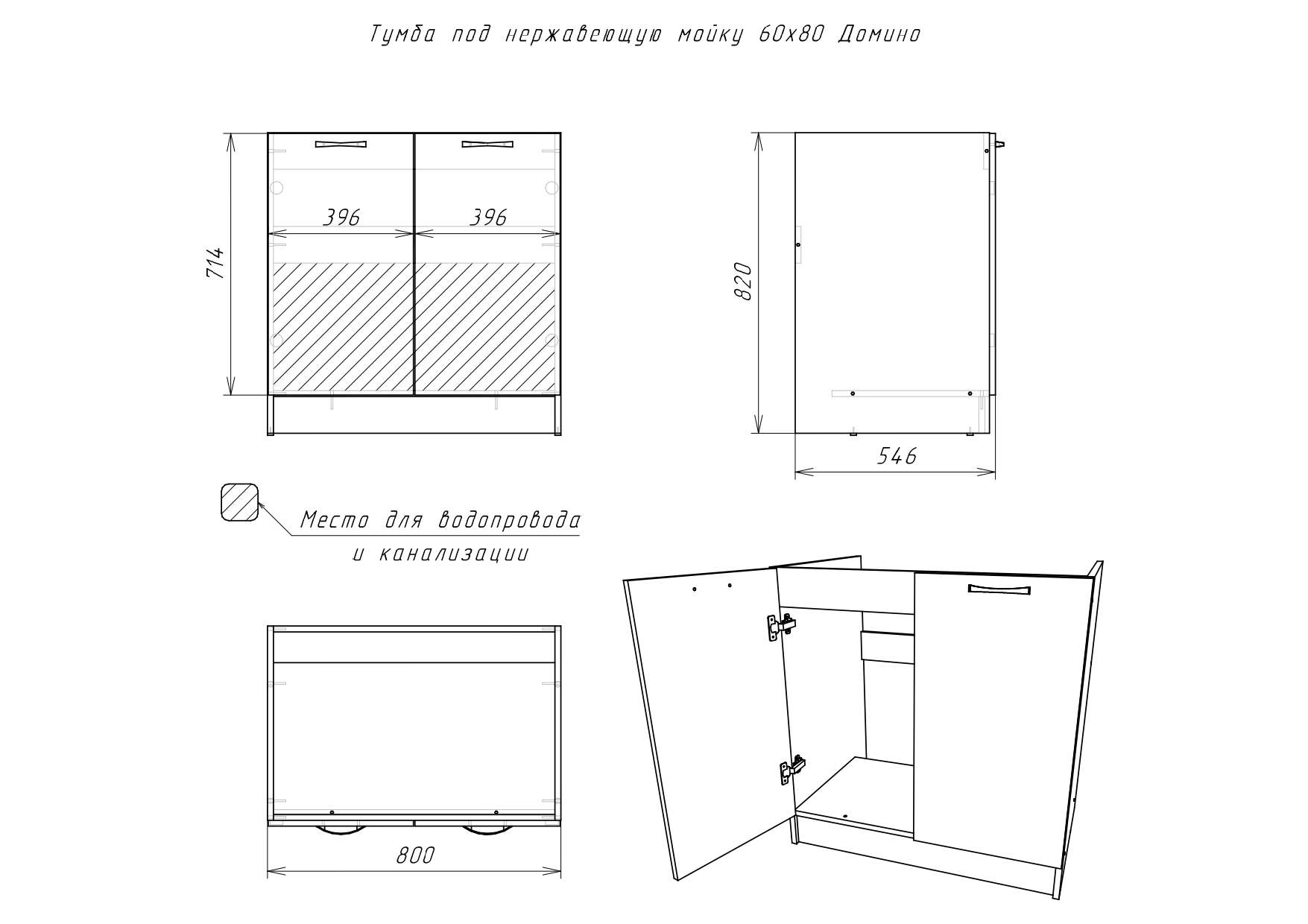 Тумба под нержавеющую мойку 60х80 Домино

714

396

396

820

546

Место для водопровода и канализации

800