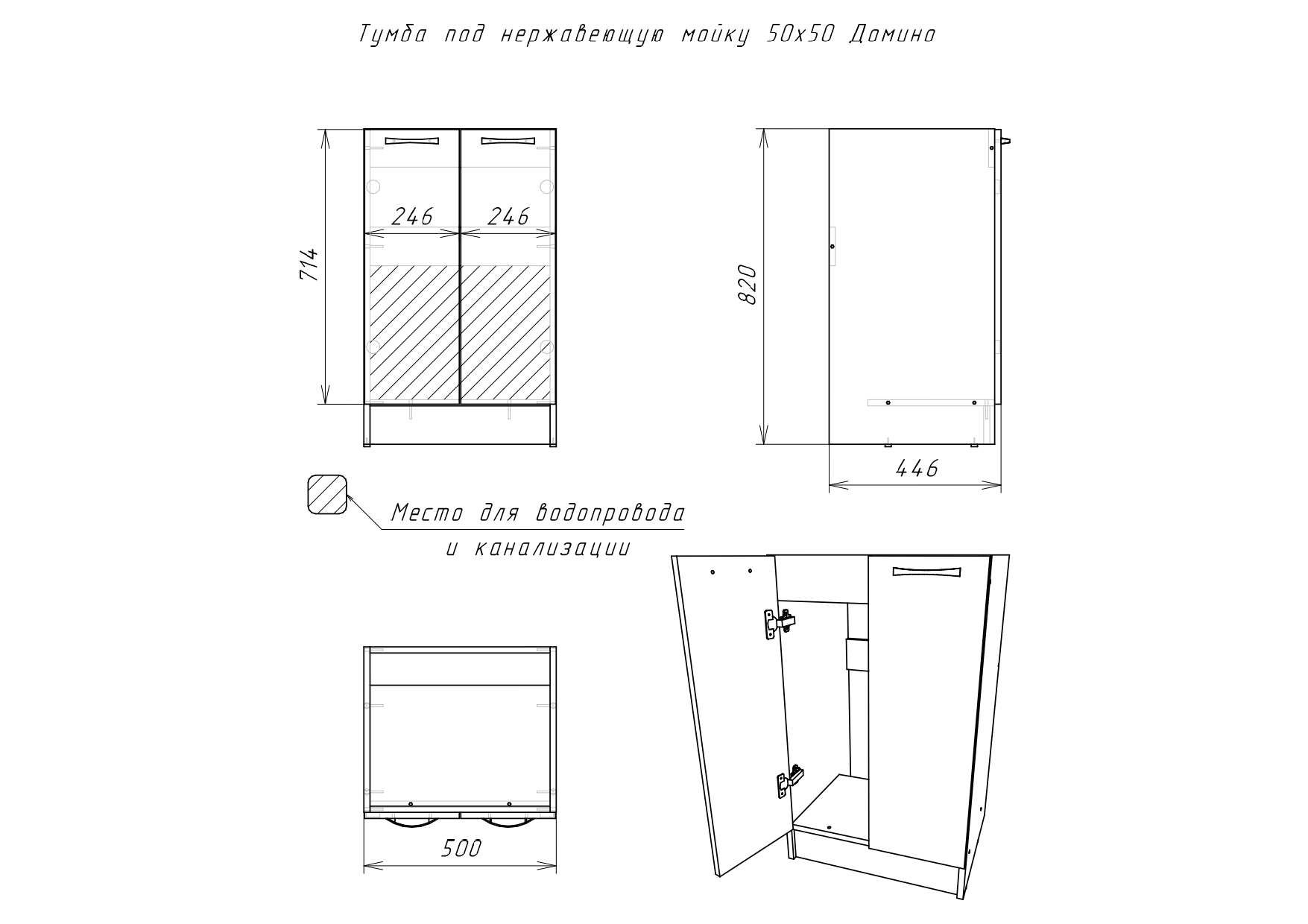 Тумба под нержавеющую мойку 50х50 Домино

714

246

246

820

446

Место для водопровода и канализации

500