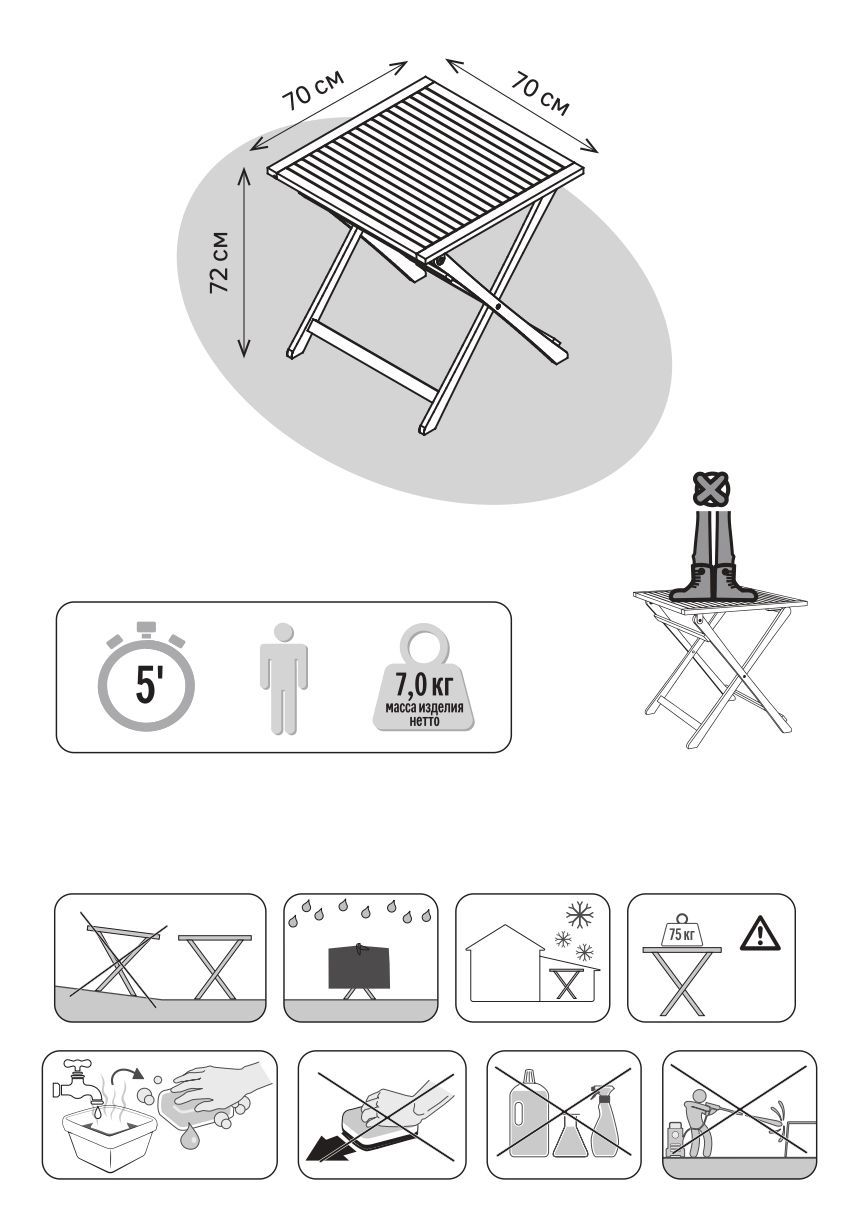 70 см

70 см

72 см

5'

7,0 кг
масса изделия нетто

75 кг