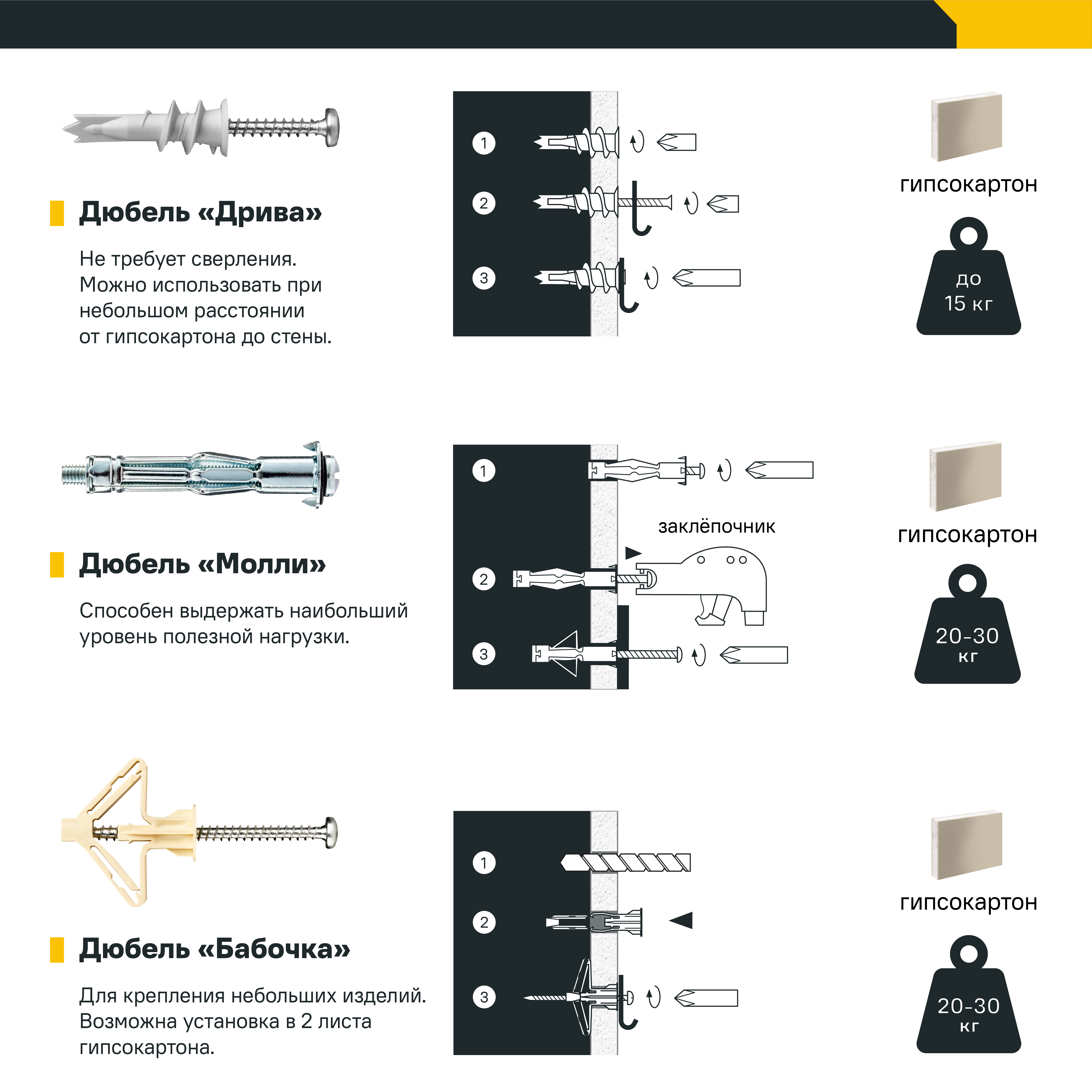 Дюбель «Дрива»

Не требует сверления. Можно использовать при небольшом расстоянии от гипсокартона до стены.

1
2
3

гипсокартон

до 15 кг

Дюбель «Молли»

Способен выдержать наибольший уровень полезной нагрузки.

1
заклёпочник
2
3

гипсокартон

20-30 кг

Дюбель «Бабочка»

Для крепления небольших изделий. Возможна установка в 2 листа гипсокартона.

1
2
3

гипсокартон

20-30 кг