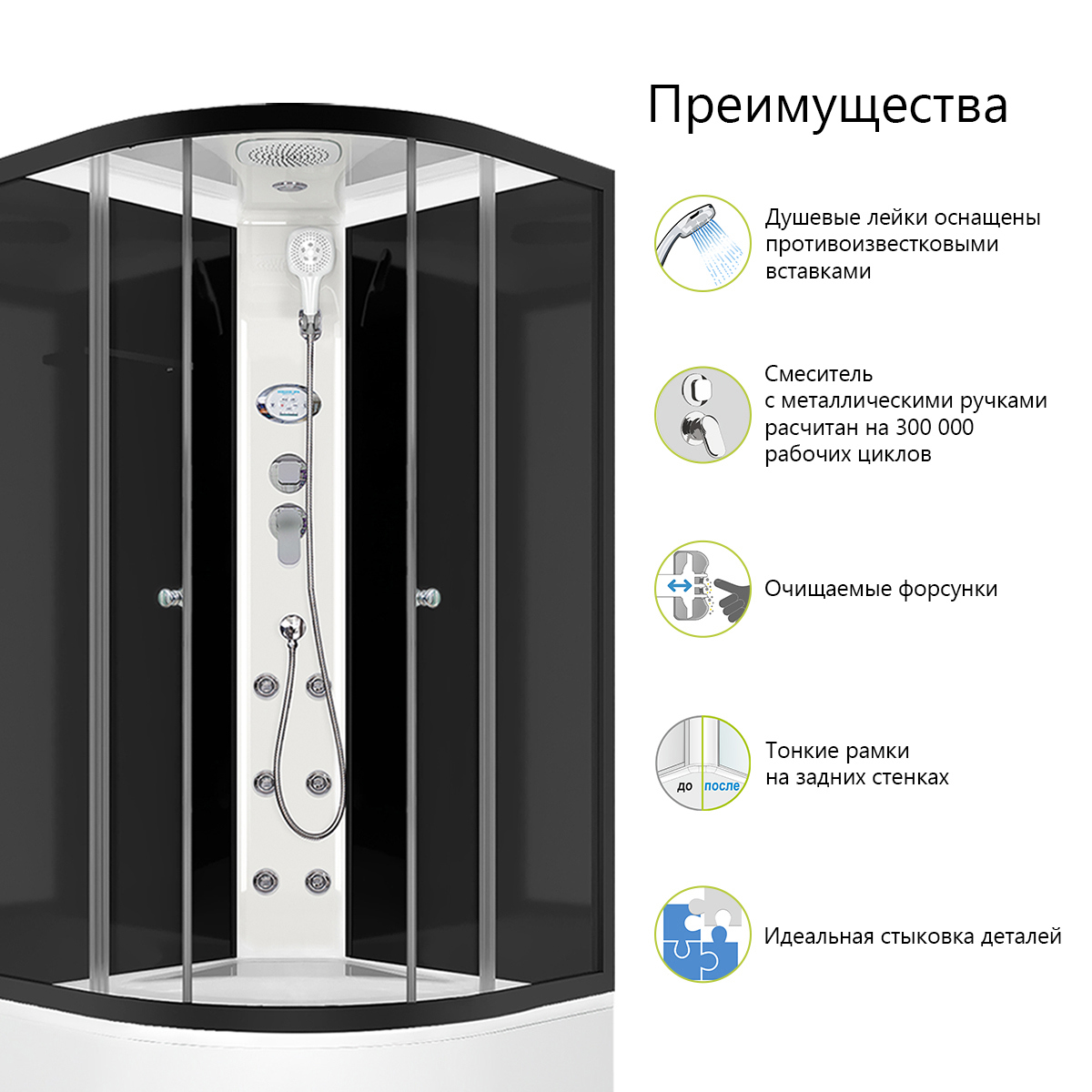 Преимущества

Душевые лейки оснащены противоизвестковыми вставками

Смеситель с металлическими ручками расчитан на 300 000 рабочих циклов

Очищаемые форсунки

до

после

Тонкие рамки на задних стенках

Идеальная стыковка деталей