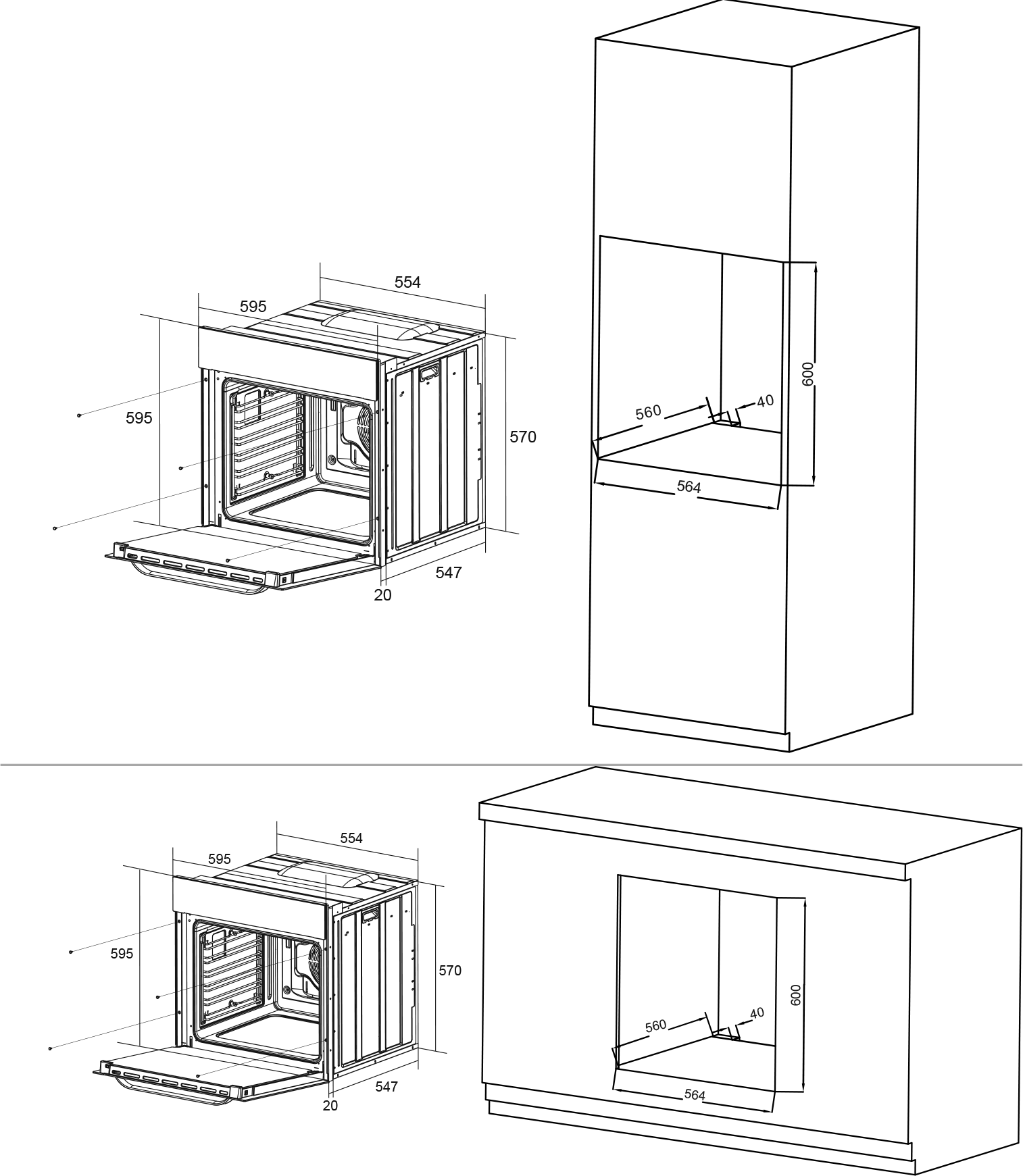 554
595
595
570
547
20
600
560
40
564
554
595
595
570
547
20
600
560
40
564