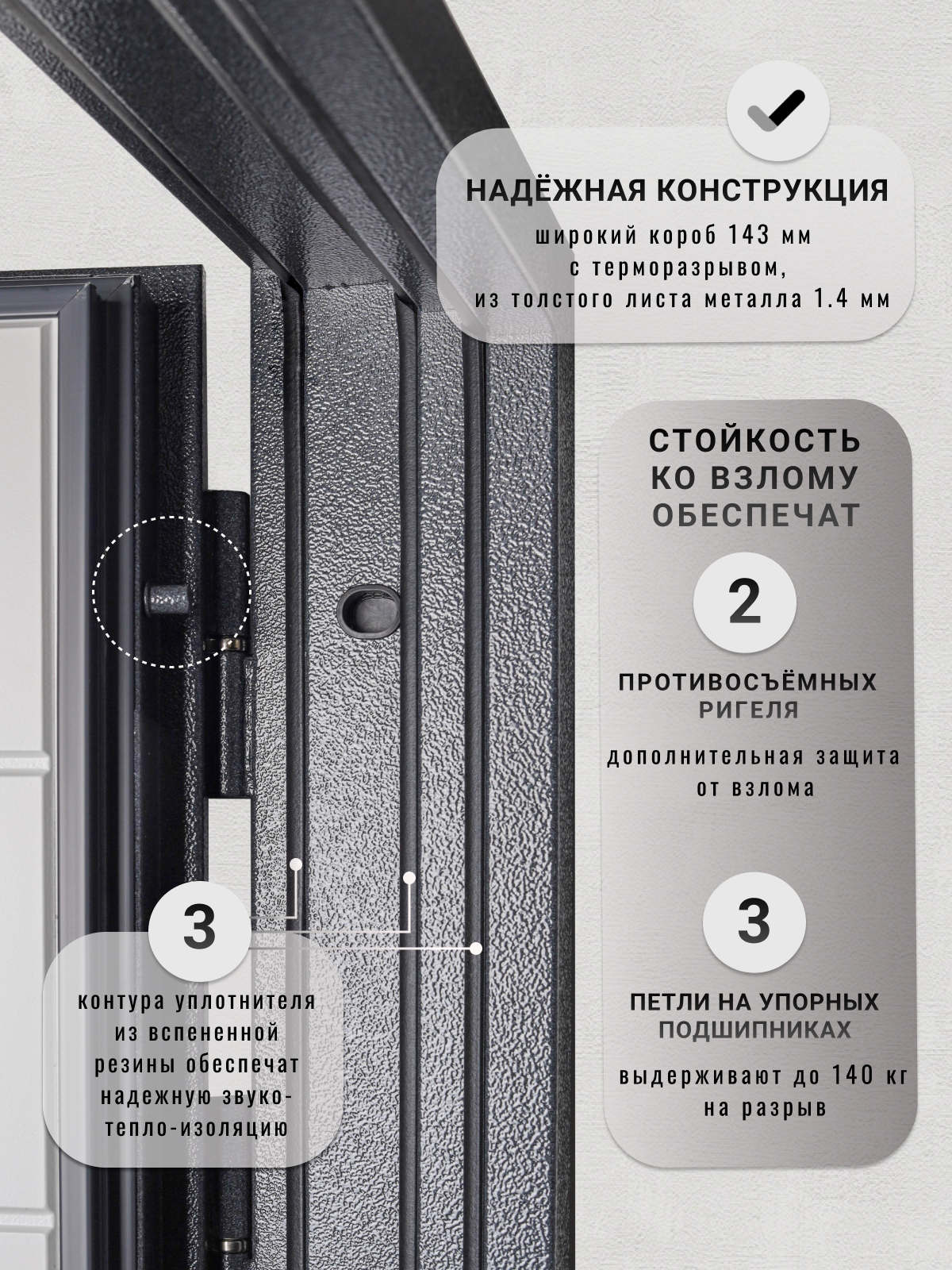 НАДЁЖНАЯ КОНСТРУКЦИЯ

широкий короб 143 мм с терморазрывом, из толстого листа металла 1.4 мм

СТОЙКОСТЬ КО ВЗЛОМУ ОБЕСПЕЧАТ

2

ПРОТИВОСЪЁМНЫХ РИГЕЛЯ

дополнительная защита от взлома

3

ПЕТЛИ НА УПОРНЫХ ПОДШИПНИКАХ

выдерживают до 140 кг на разрыв

3

контура уплотнителя из вспененной резины обеспечат надежную звуко-тепло-изоляцию