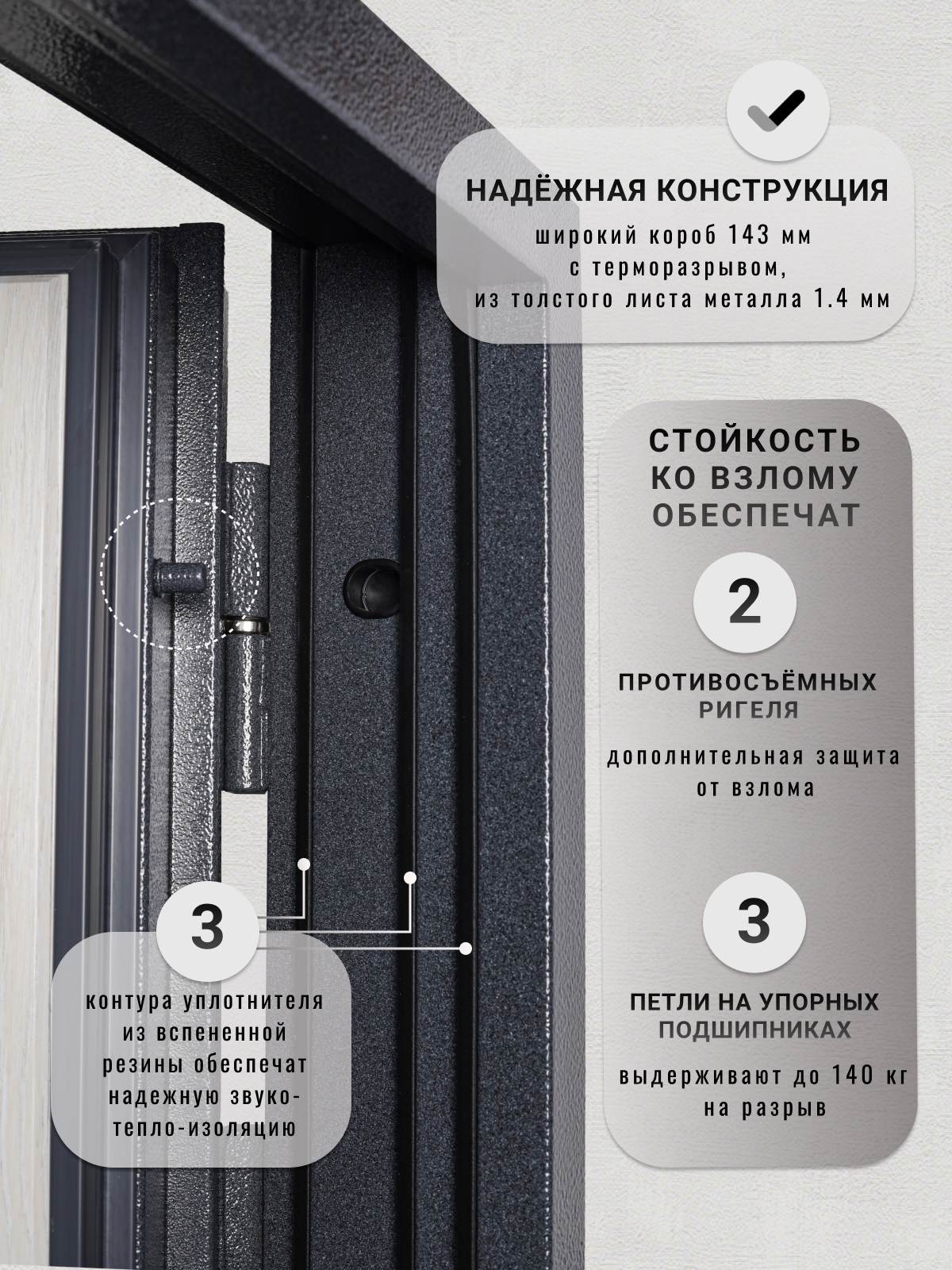 НАДЁЖНАЯ КОНСТРУКЦИЯ

широкий короб 143 мм с терморазрывом, из толстого листа металла 1.4 мм

СТОЙКОСТЬ КО ВЗЛОМУ ОБЕСПЕЧАТ

2

ПРОТИВОСЪЁМНЫХ РИГЕЛЯ

дополнительная защита от взлома

3

ПЕТЛИ НА УПОРНЫХ ПОДШИПНИКАХ

выдерживают до 140 кг на разрыв

3

контура уплотнителя из вспененной резины обеспечат надежную звуко-тепло-изоляцию