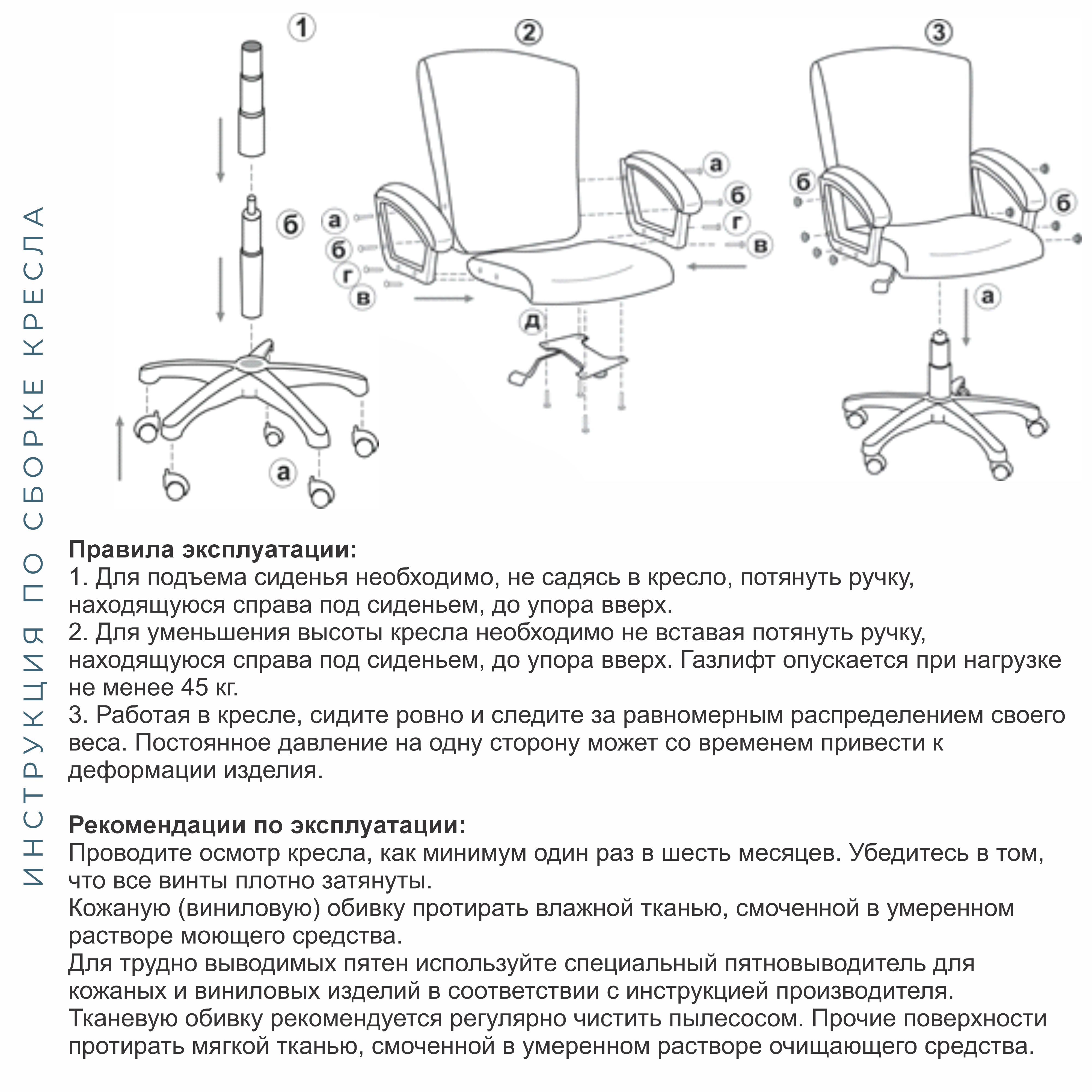 ИНСТРУКЦИЯ ПО СБОРКЕ КРЕСЛА

1 б а

2 а б г в а б г в д

3 б б а

**Правила эксплуатации:**
1. Для подъема сиденья необходимо, не садясь в кресло, потянуть ручку, находящуюся справа под сиденьем, до упора вверх.
2. Для уменьшения высоты кресла необходимо не вставая потянуть ручку, находящуюся справа под сиденьем, до упора вверх. Газлифт опускается при нагрузке не менее 45 кг.
3. Работая в кресле, сидите ровно и следите за равномерным распределением своего веса. Постоянное давление на одну сторону может со временем привести к деформации изделия.

**Рекомендации по эксплуатации:**
Проводите осмотр кресла, как минимум один раз в шесть месяцев. Убедитесь в том, что все винты плотно затянуты.
Кожаную (виниловую) обивку протирать влажной тканью, смоченной в умеренном растворе моющего средства.
Для трудно выводимых пятен используйте специальный пятновыводитель для кожаных и виниловых изделий в соответствии с инструкцией производителя.
Тканевую обивку рекомендуется регулярно чистить пылесосом. Прочие поверхности протирать мягкой тканью, смоченной в умеренном растворе очищающего средства.