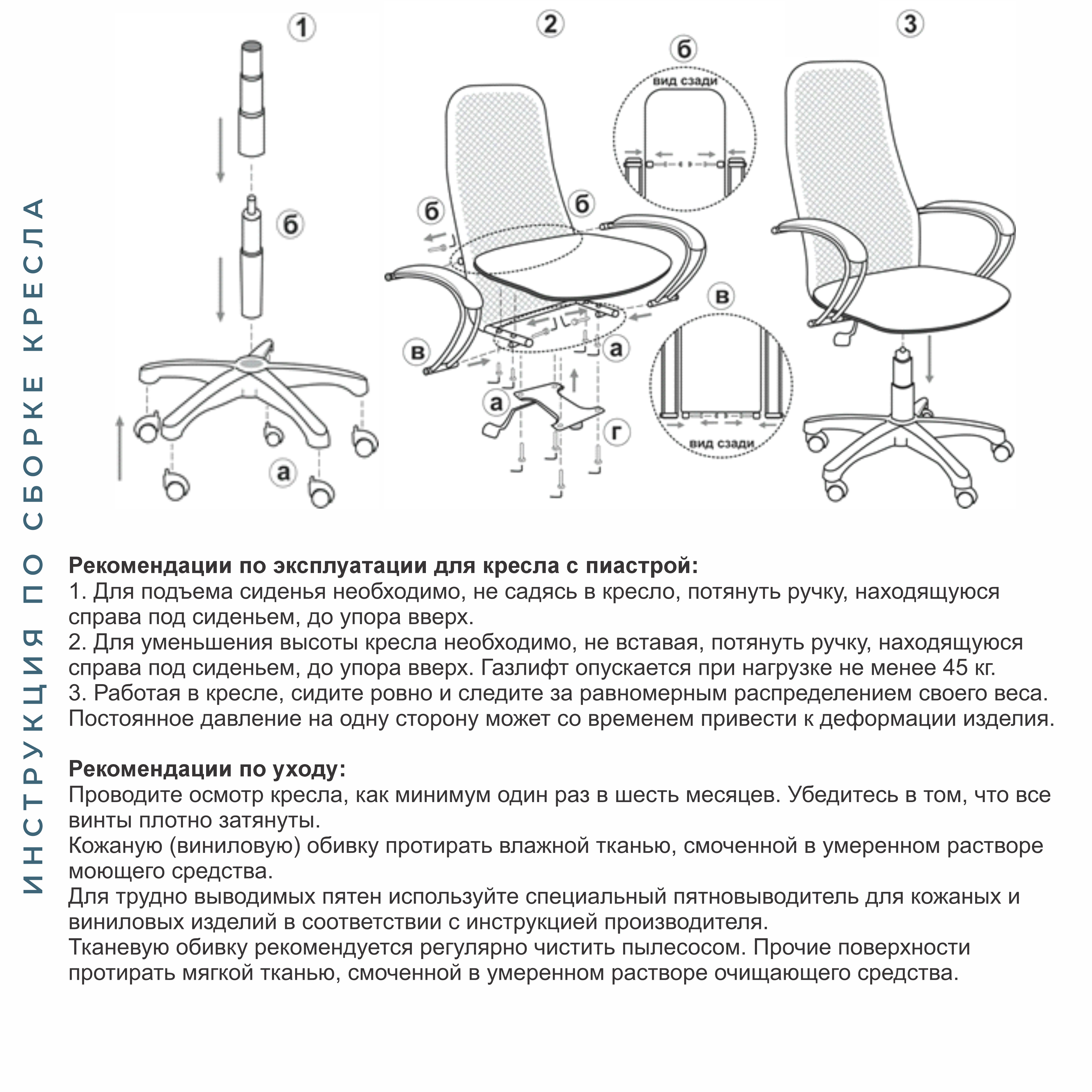 ИНСТРУКЦИЯ ПО СБОРКЕ КРЕСЛА

1

б

а

2

б

вид сзади

б

б

в

а

а

г

в

вид сзади

3

**Рекомендации по эксплуатации для кресла с пиастрой:**
1. Для подъема сиденья необходимо, не садясь в кресло, потянуть ручку, находящуюся справа под сиденьем, до упора вверх.
2. Для уменьшения высоты кресла необходимо, не вставая, потянуть ручку, находящуюся справа под сиденьем, до упора вверх. Газлифт опускается при нагрузке не менее 45 кг.
3. Работая в кресле, сидите ровно и следите за равномерным распределением своего веса. Постоянное давление на одну сторону может со временем привести к деформации изделия.

**Рекомендации по уходу:**
Проводите осмотр кресла, как минимум один раз в шесть месяцев. Убедитесь в том, что все винты плотно затянуты.
Кожаную (виниловую) обивку протирать влажной тканью, смоченной в умеренном растворе моющего средства.
Для трудно выводимых пятен используйте специальный пятновыводитель для кожаных и виниловых изделий в соответствии с инструкцией производителя.
Тканевую обивку рекомендуется регулярно чистить пылесосом. Прочие поверхности протирать мягкой тканью, смоченной в умеренном растворе очищающего средства.