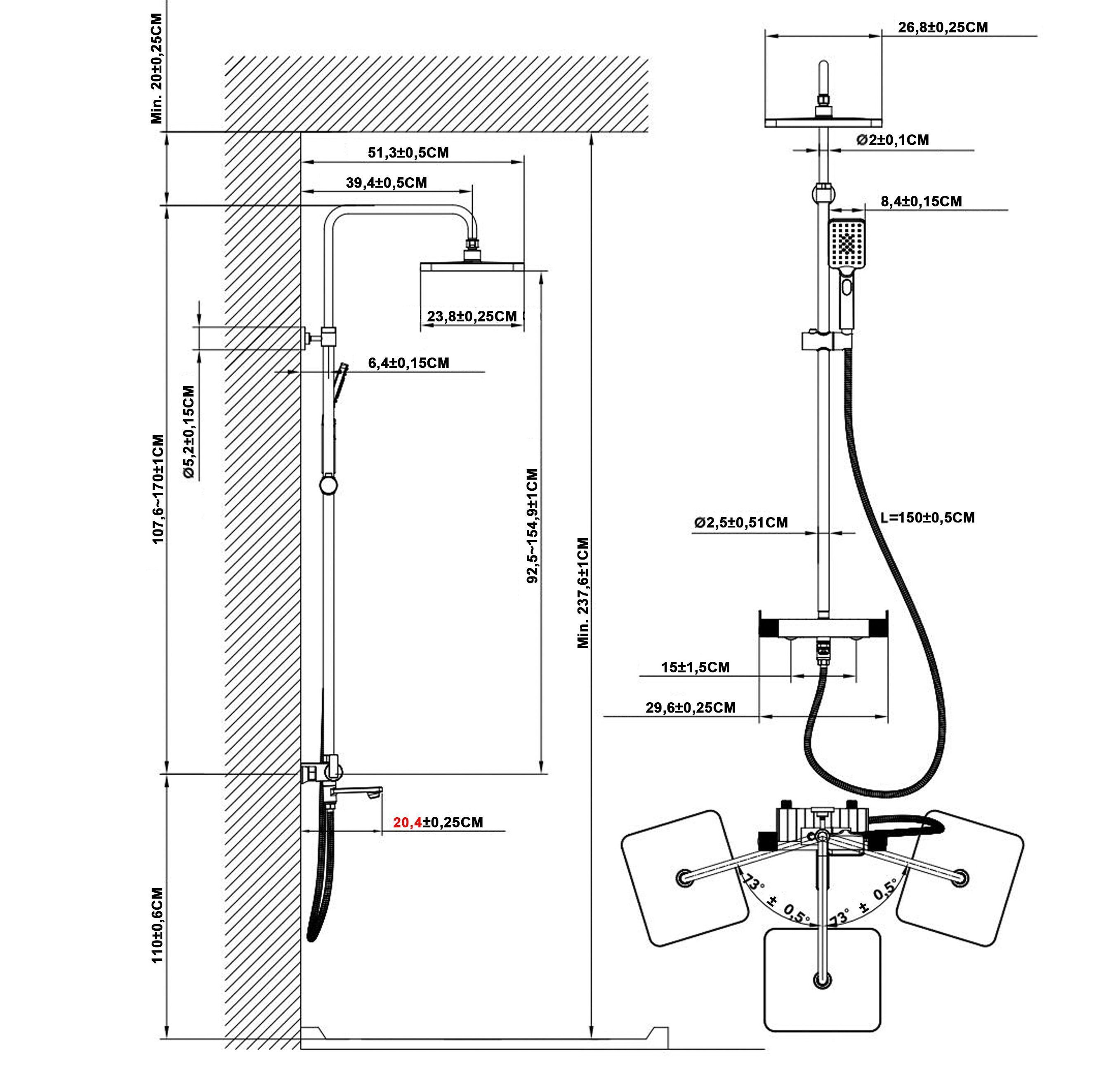 Min. 20±0,25CM

51,3±0,5CM

39,4±0,5CM

23,8±0,25CM

6,4±0,15CM

Ø5,2±0,15CM

107,6~170±1CM

92,5~154,9±1CM

Min. 237,6±1CM

20,4±0,25CM

110±0,6CM

26,8±0,25CM

Ø2±0,1CM

8,4±0,15CM

Ø2,5±0,51CM

L=150±0,5CM

15±1,5CM

29,6±0,25CM

73° ± 0,5°

73° ± 0,5°