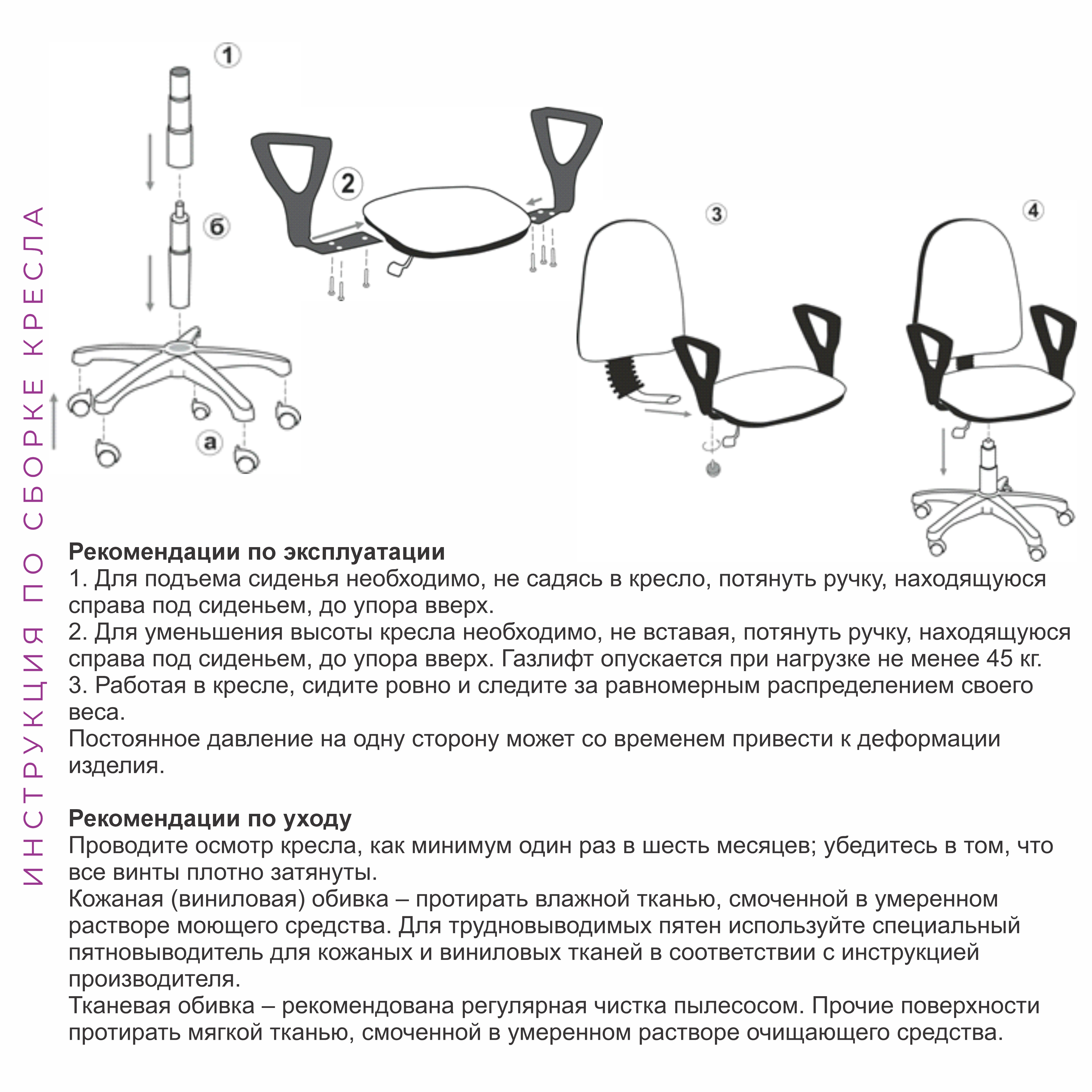 ИНСТРУКЦИЯ ПО СБОРКЕ КРЕСЛА

1

б

а

2

3

4

Рекомендации по эксплуатации
1. Для подъема сиденья необходимо, не садясь в кресло, потянуть ручку, находящуюся справа под сиденьем, до упора вверх.
2. Для уменьшения высоты кресла необходимо, не вставая, потянуть ручку, находящуюся справа под сиденьем, до упора вверх. Газлифт опускается при нагрузке не менее 45 кг.
3. Работая в кресле, сидите ровно и следите за равномерным распределением своего веса.
Постоянное давление на одну сторону может со временем привести к деформации изделия.

Рекомендации по уходу
Проводите осмотр кресла, как минимум один раз в шесть месяцев; убедитесь в том, что все винты плотно затянуты.
Кожаная (виниловая) обивка – протирать влажной тканью, смоченной в умеренном растворе моющего средства. Для трудновыводимых пятен используйте специальный пятновыводитель для кожаных и виниловых тканей в соответствии с инструкцией производителя.
Тканевая обивка – рекомендована регулярная чистка пылесосом. Прочие поверхности протирать мягкой тканью, смоченной в умеренном растворе очищающего средства.