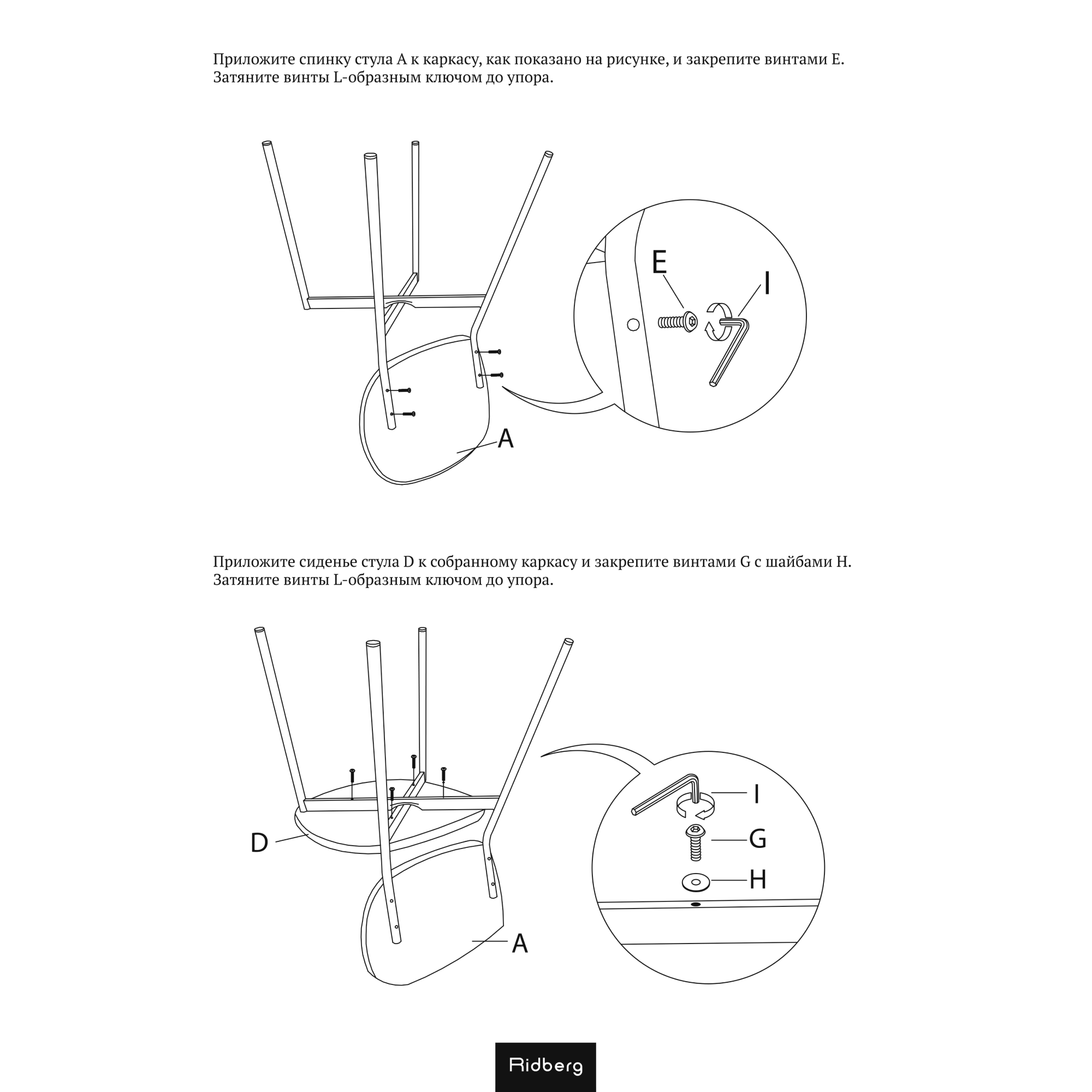 Приложите спинку стула A к каркасу, как показано на рисунке, и закрепите винтами E. Затяните винты L-образным ключом до упора.

E

I

A

Приложите сиденье стула D к собранному каркасу и закрепите винтами G с шайбами H. Затяните винты L-образным ключом до упора.

I

G

H

D

A

Ridberg