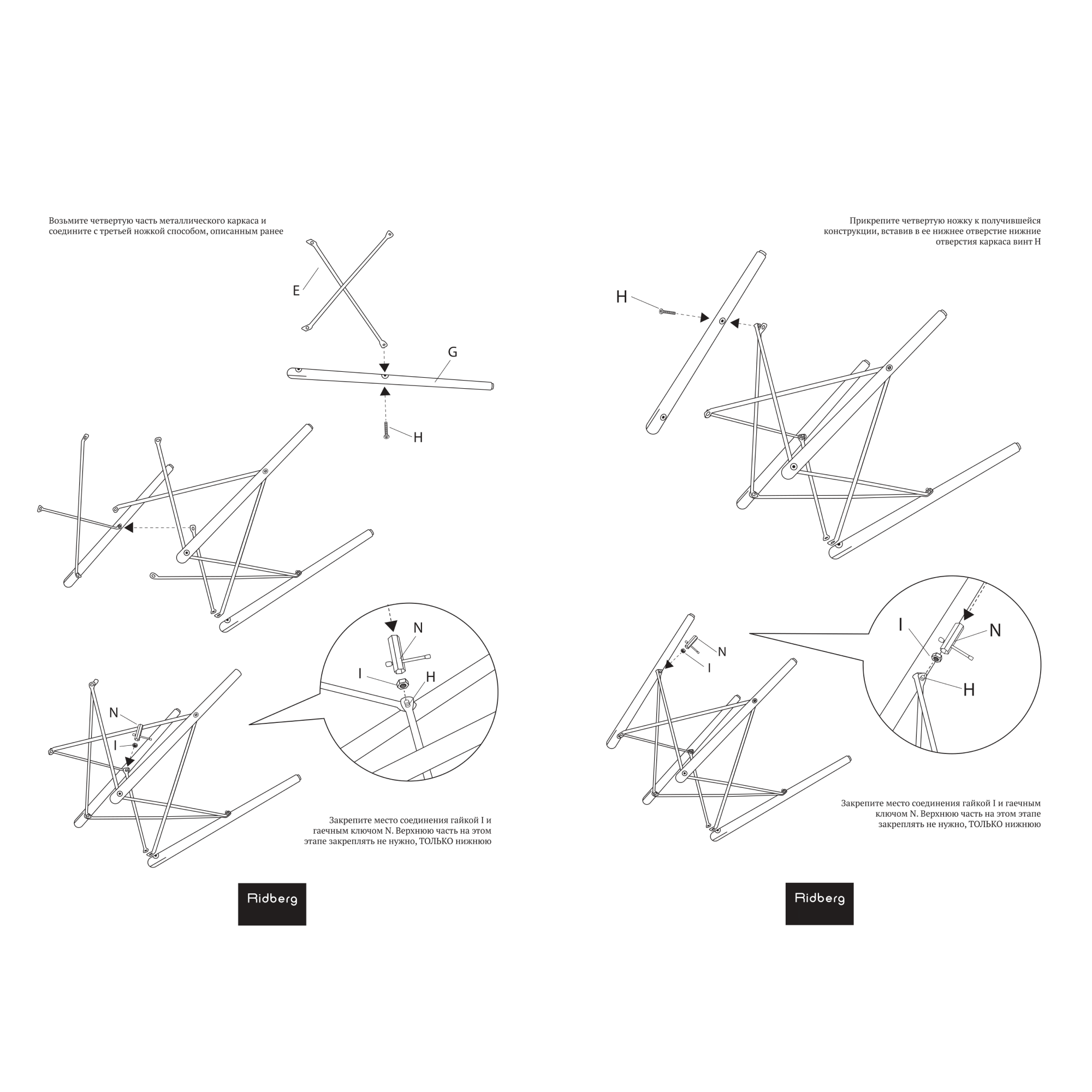 Возьмите четвертую часть металлического каркаса и соедините с третьей ножкой способом, описанным ранее

E

G

H

N

I

H

N

I

Закрепите место соединения гайкой I и гаечным ключом N. Верхнюю часть на этом этапе закреплять не нужно, ТОЛЬКО нижнюю

Ridberg

Прикрепите четвертую ножку к получившейся конструкции, вставив в ее нижнее отверстие нижние отверстия каркаса винт H

H

N

I

I

N

H

Закрепите место соединения гайкой I и гаечным ключом N. Верхнюю часть на этом этапе закреплять не нужно, ТОЛЬКО нижнюю

Ridberg