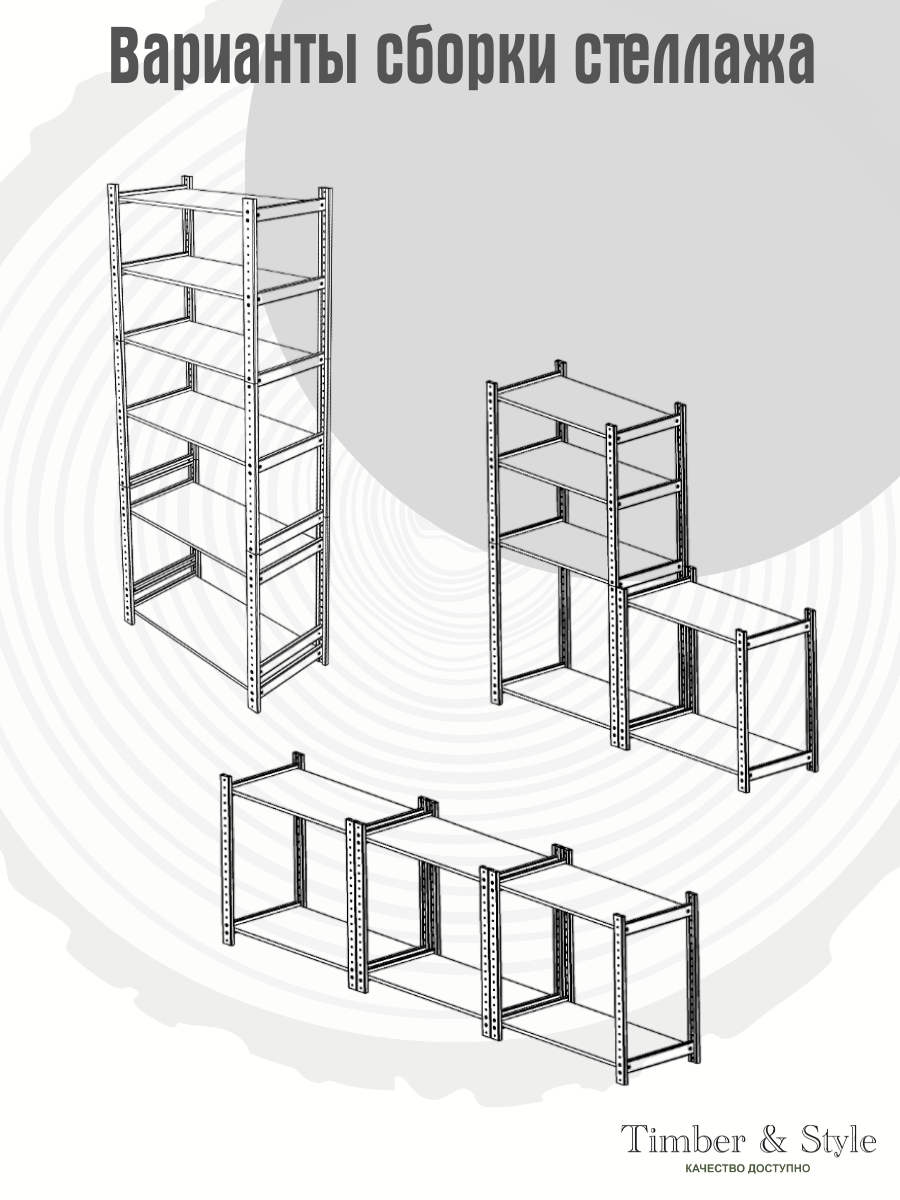 Варианты сборки стеллажа

Timber & Style
КАЧЕСТВО ДОСТУПНО